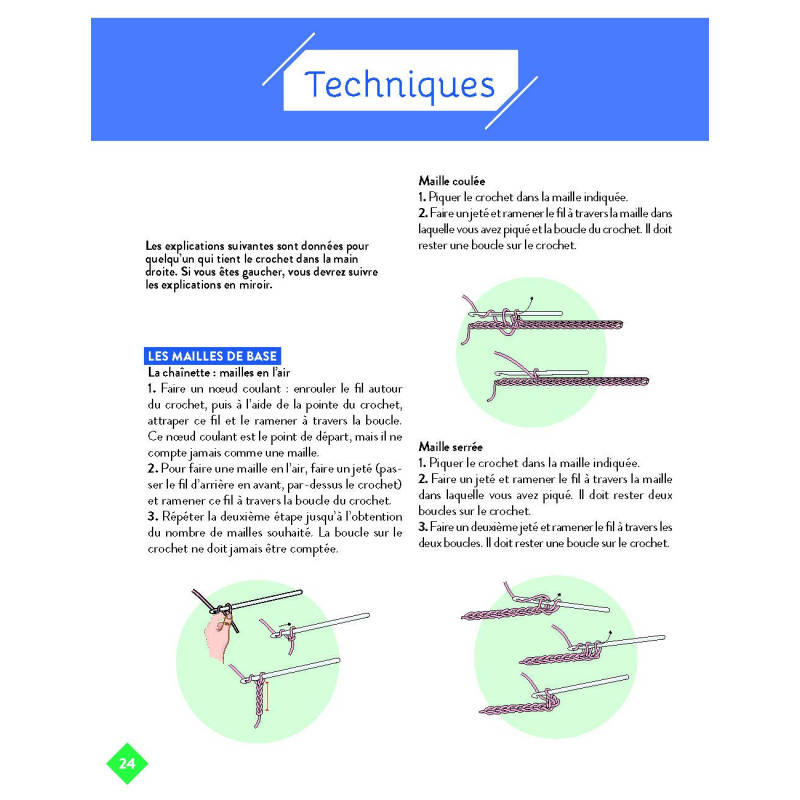 Techniques

Les explications suivantes sont données pour quelqu'un qui tient le crochet dans la main droite. Si vous êtes gaucher, vous devrez suivre les explications en miroir.

LES MAILLES DE BASE
La chaînette : mailles en l'air
1. Faire un nœud coulant : enrouler le fil autour du crochet, puis à l'aide de la pointe du crochet, attraper ce fil et le ramener à travers la boucle. Ce nœud coulant est le point de départ, mais il ne compte jamais comme une maille.
2. Pour faire une maille en l'air, faire un jeté (passer le fil d'arrière en avant, par-dessus le crochet) et ramener ce fil à travers la boucle du crochet.
3. Répéter la deuxième étape jusqu'à l'obtention du nombre de mailles souhaité. La boucle sur le crochet ne doit jamais être comptée.

Maille coulée
1. Piquer le crochet dans la maille indiquée.
2. Faire un jeté et ramener le fil à travers la maille dans laquelle vous avez piqué et la boucle du crochet. Il doit rester une boucle sur le crochet.

Maille serrée
1. Piquer le crochet dans la maille indiquée.
2. Faire un jeté et ramener le fil à travers la maille dans laquelle vous avez piqué. Il doit rester deux boucles sur le crochet.
3. Faire un deuxième jeté et ramener le fil à travers les deux boucles. Il doit rester une boucle sur le crochet.

24