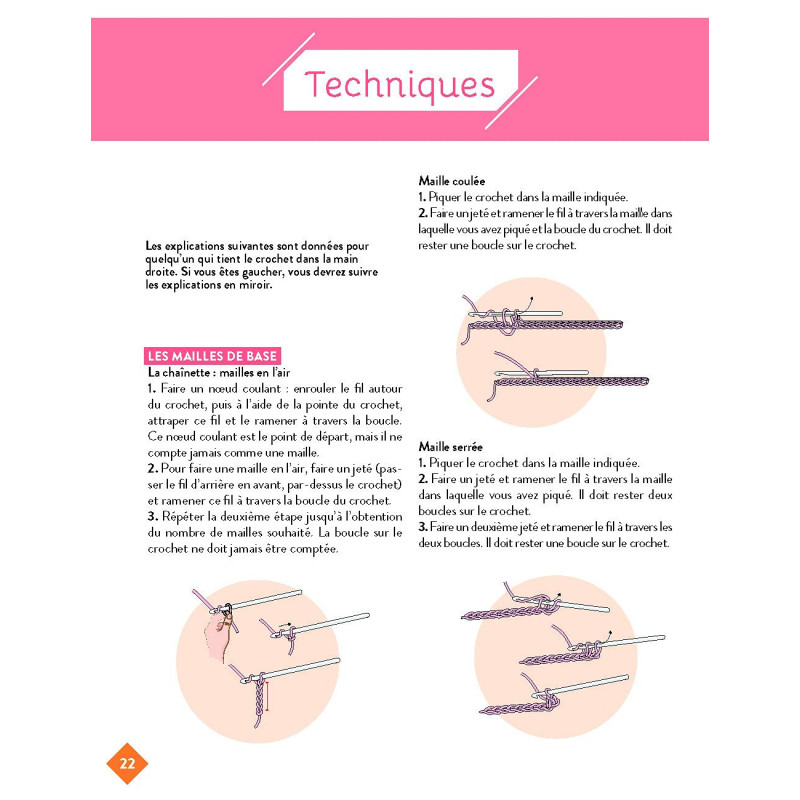 Techniques

Les explications suivantes sont données pour quelqu'un qui tient le crochet dans la main droite. Si vous êtes gaucher, vous devrez suivre les explications en miroir.

LES MAILLES DE BASE

La chaînette : mailles en l'air

1. Faire un nœud coulant : enrouler le fil autour du crochet, puis à l'aide de la pointe du crochet, attraper ce fil et le ramener à travers la boucle. Ce nœud coulant est le point de départ, mais il ne compte jamais comme une maille.

2. Pour faire une maille en l'air, faire un jeté (passer le fil d'arrière en avant, par-dessus le crochet) et ramener ce fil à travers la boucle du crochet.

3. Répéter la deuxième étape jusqu'à l'obtention du nombre de mailles souhaité. La boucle sur le crochet ne doit jamais être comptée.

Maille coulée

1. Piquer le crochet dans la maille indiquée.

2. Faire un jeté et ramener le fil à travers la maille dans laquelle vous avez piqué et la boucle du crochet. Il doit rester une boucle sur le crochet.

Maille serrée

1. Piquer le crochet dans la maille indiquée.

2. Faire un jeté et ramener le fil à travers la maille dans laquelle vous avez piqué. Il doit rester deux boucles sur le crochet.

3. Faire un deuxième jeté et ramener le fil à travers les deux boucles. Il doit rester une boucle sur le crochet.

22