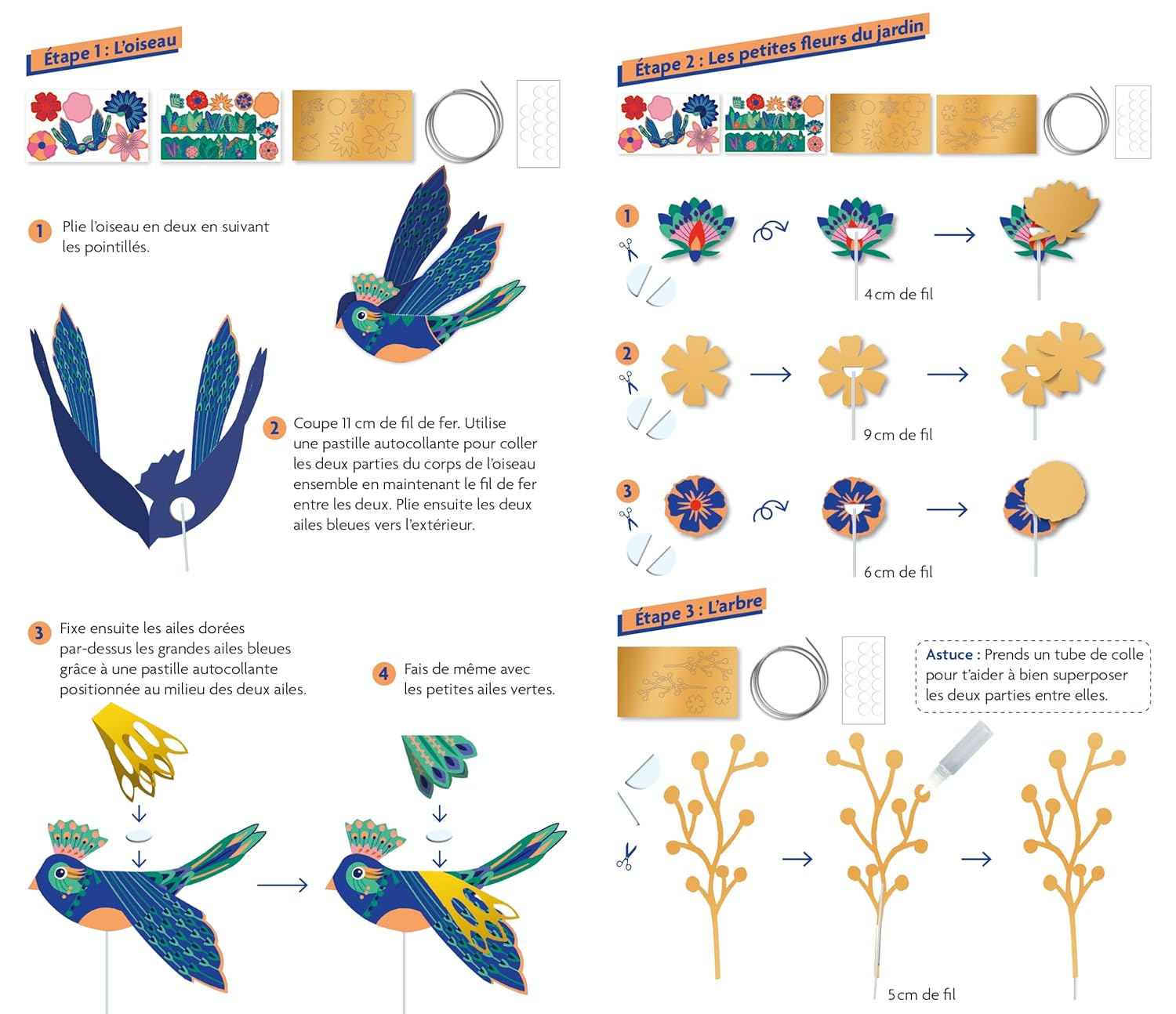 Étape 1 : L'oiseau

1 Plie l'oiseau en deux en suivant les pointillés.

2 Coupe 11 cm de fil de fer. Utilise une pastille autocollante pour coller les deux parties du corps de l'oiseau ensemble en maintenant le fil de fer entre les deux. Plie ensuite les deux ailes bleues vers l'extérieur.

3 Fixe ensuite les ailes dorées par-dessus les grandes ailes bleues grâce à une pastille autocollante positionnée au milieu des deux ailes.

4 Fais de même avec les petites ailes vertes.

Étape 2 : Les petites fleurs du jardin

1

4 cm de fil

2

9 cm de fil

3

6 cm de fil

Étape 3 : L'arbre

Astuce : Prends un tube de colle pour t'aider à bien superposer les deux parties entre elles.

5 cm de fil