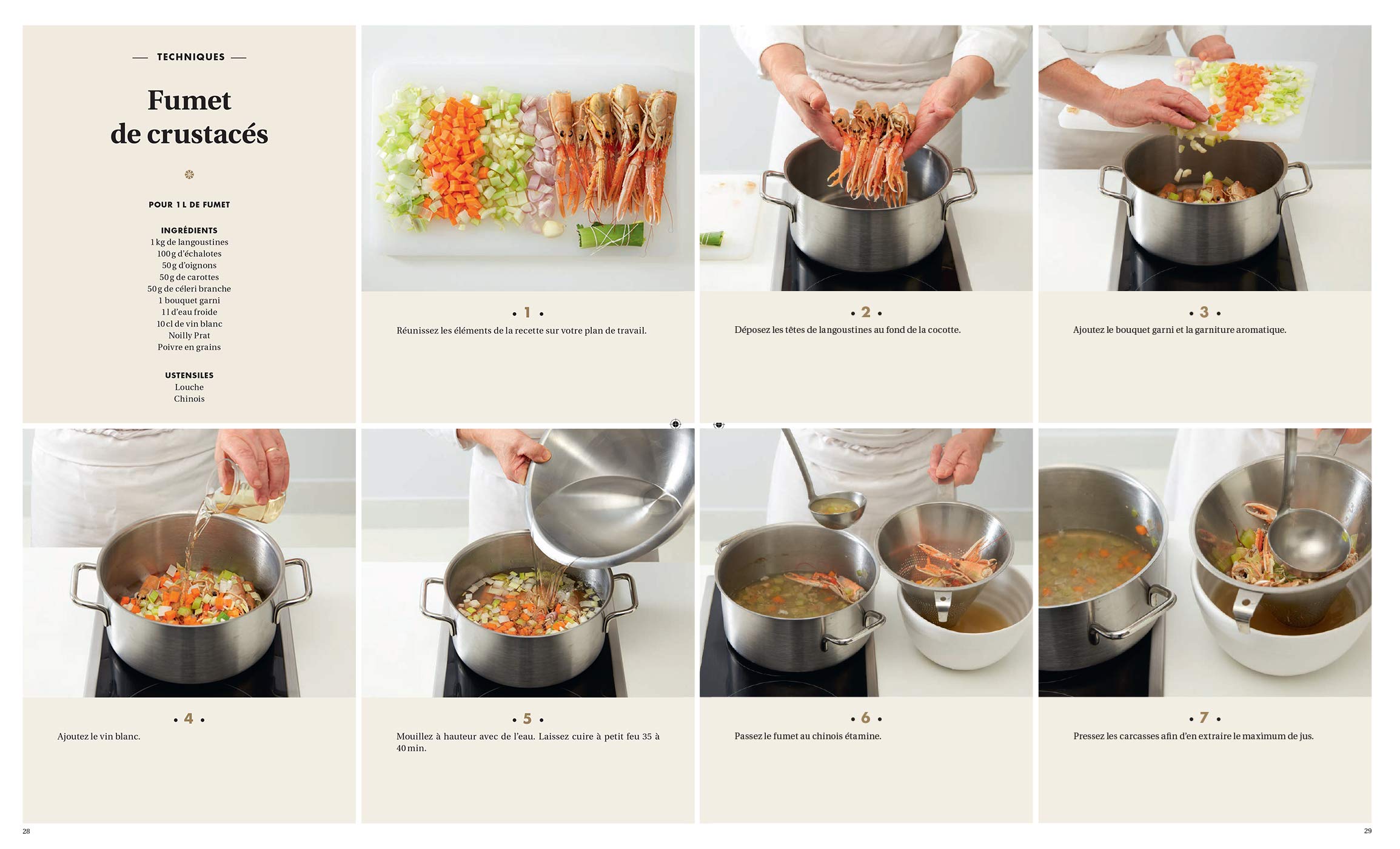 — TECHNIQUES —

Fumet de crustacés

POUR 1 L DE FUMET

INGRÉDIENTS
1 kg de langoustines
100 g d'échalotes
50 g d'oignons
50 g de carottes
50 g de céleri branche
1 bouquet garni
1 l d'eau froide
10 cl de vin blanc
Noilly Prat
Poivre en grains

USTENSILES
Louche
Chinois

• 1 •
Réunissez les éléments de la recette sur votre plan de travail.

• 2 •
Déposez les têtes de langoustines au fond de la cocotte.

• 3 •
Ajoutez le bouquet garni et la garniture aromatique.

• 4 •
Ajoutez le vin blanc.

• 5 •
Mouillez à hauteur avec de l'eau. Laissez cuire à petit feu 35 à 40 min.

• 6 •
Passez le fumet au chinois étamine.

• 7 •
Pressez les carcasses afin d'en extraire le maximum de jus.

28

29