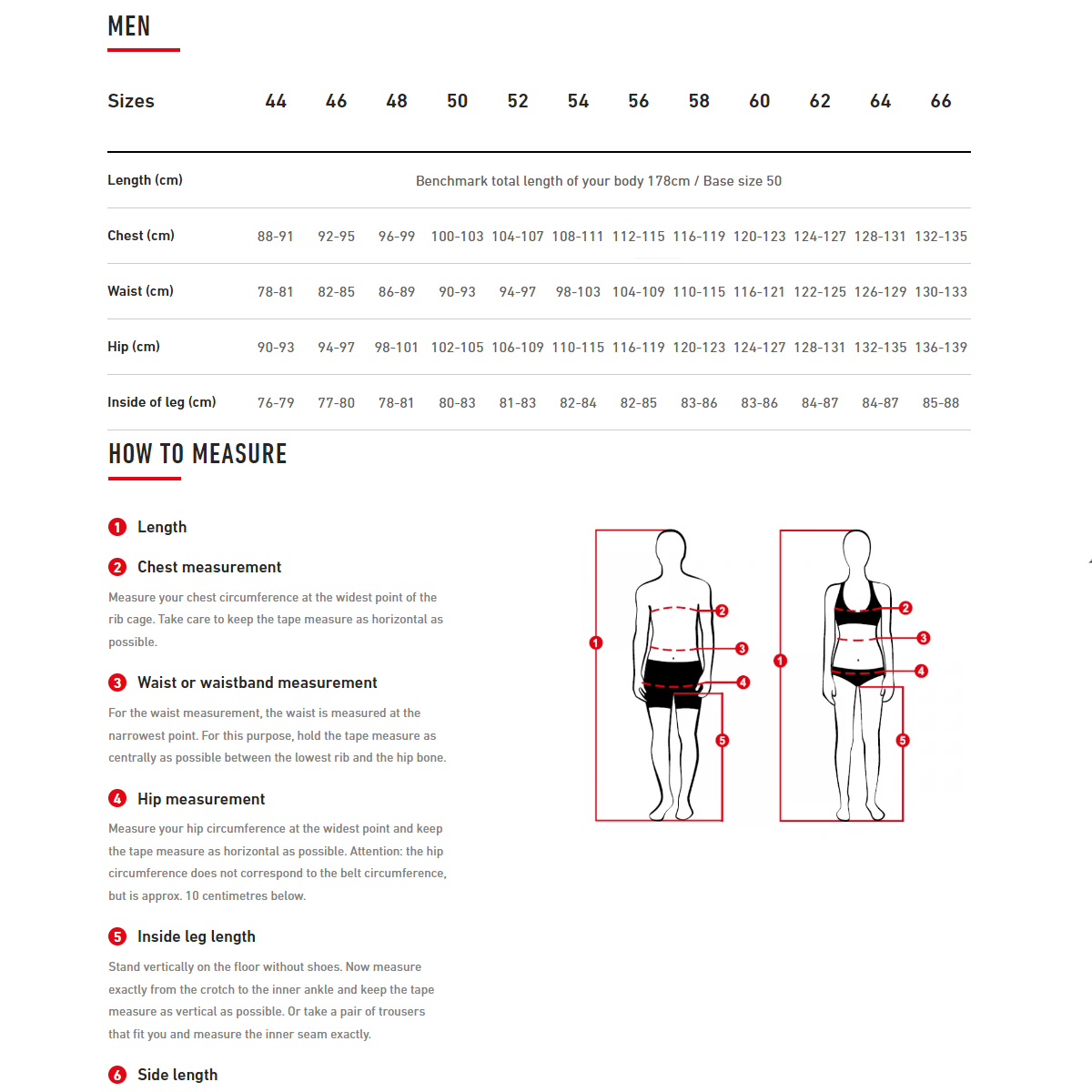 MEN

| Sizes | 44 | 46 | 48 | 50 | 52 | 54 | 56 | 58 | 60 | 62 | 64 | 66 |
|---|---|---|---|---|---|---|---|---|---|---|---|---|
| Length (cm) | Benchmark total length of your body 178cm / Base size 50 | | | | | | | | | | | |
| Chest (cm) | 88-91 | 92-95 | 96-99 | 100-103 | 104-107 | 108-111 | 112-115 | 116-119 | 120-123 | 124-127 | 128-131 | 132-135 |
| Waist (cm) | 78-81 | 82-85 | 86-89 | 90-93 | 94-97 | 98-103 | 104-109 | 110-115 | 116-121 | 122-125 | 126-129 | 130-133 |
| Hip (cm) | 90-93 | 94-97 | 98-101 | 102-105 | 106-109 | 110-115 | 116-119 | 120-123 | 124-127 | 128-131 | 132-135 | 136-139 |
| Inside of leg (cm) | 76-79 | 77-80 | 78-81 | 80-83 | 81-83 | 82-84 | 82-85 | 83-86 | 83-86 | 84-87 | 84-87 | 85-88 |

HOW TO MEASURE

1 Length

2 Chest measurement

Measure your chest circumference at the widest point of the rib cage. Take care to keep the tape measure as horizontal as possible.

3 Waist or waistband measurement

For the waist measurement, the waist is measured at the narrowest point. For this purpose, hold the tape measure as centrally as possible between the lowest rib and the hip bone.

4 Hip measurement

Measure your hip circumference at the widest point and keep the tape measure as horizontal as possible. Attention: the hip circumference does not correspond to the belt circumference, but is approx. 10 centimetres below.

5 Inside leg length

Stand vertically on the floor without shoes. Now measure exactly from the crotch to the inner ankle and keep the tape measure as vertical as possible. Or take a pair of trousers that fit you and measure the inner seam exactly.

6 Side length

1 2 3 4 5 1 2 3 4 5