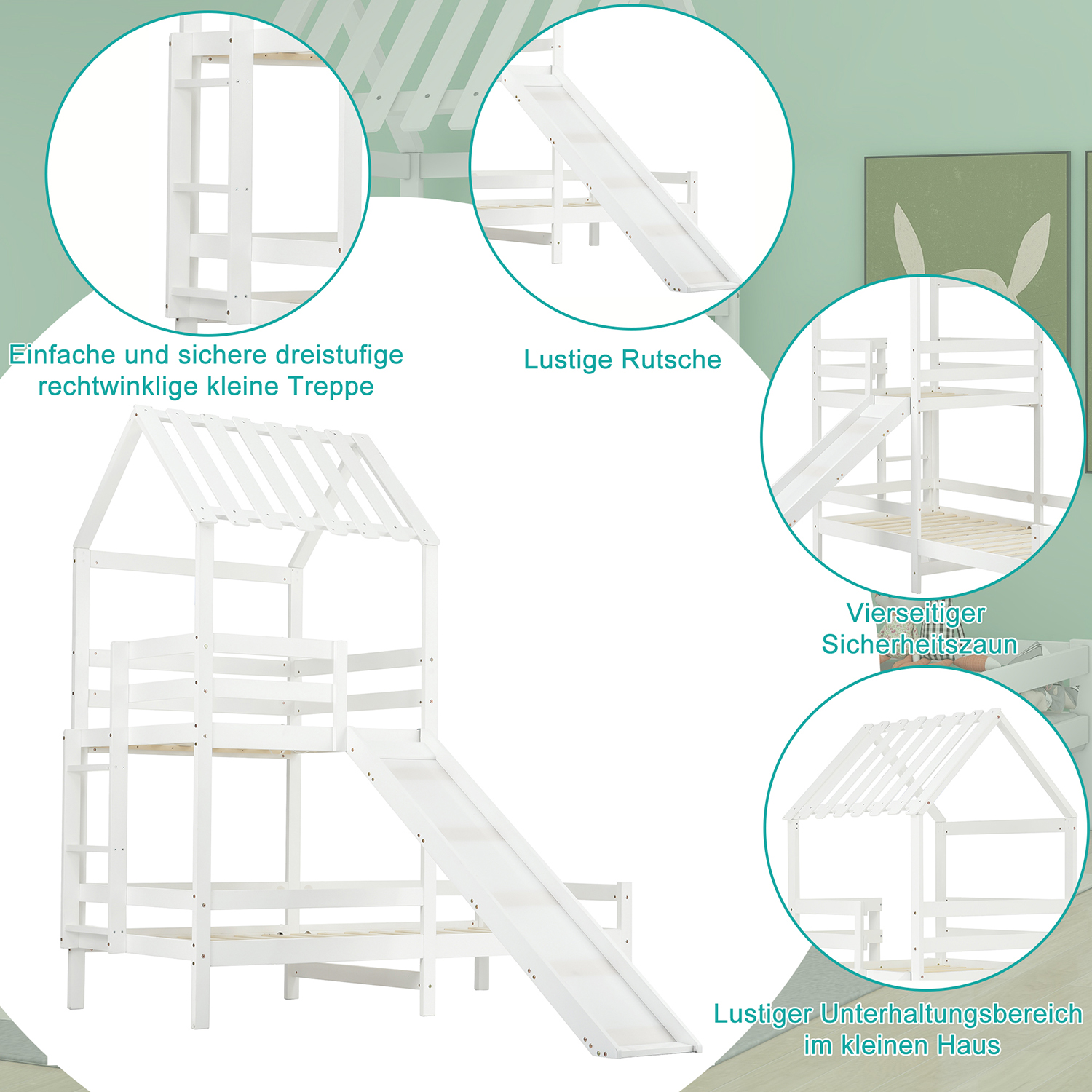 Einfache und sichere dreistufige rechtwinklige kleine Treppe

Lustige Rutsche

Vierseitiger Sicherheitszaun

Lustiger Unterhaltungsbereich im kleinen Haus