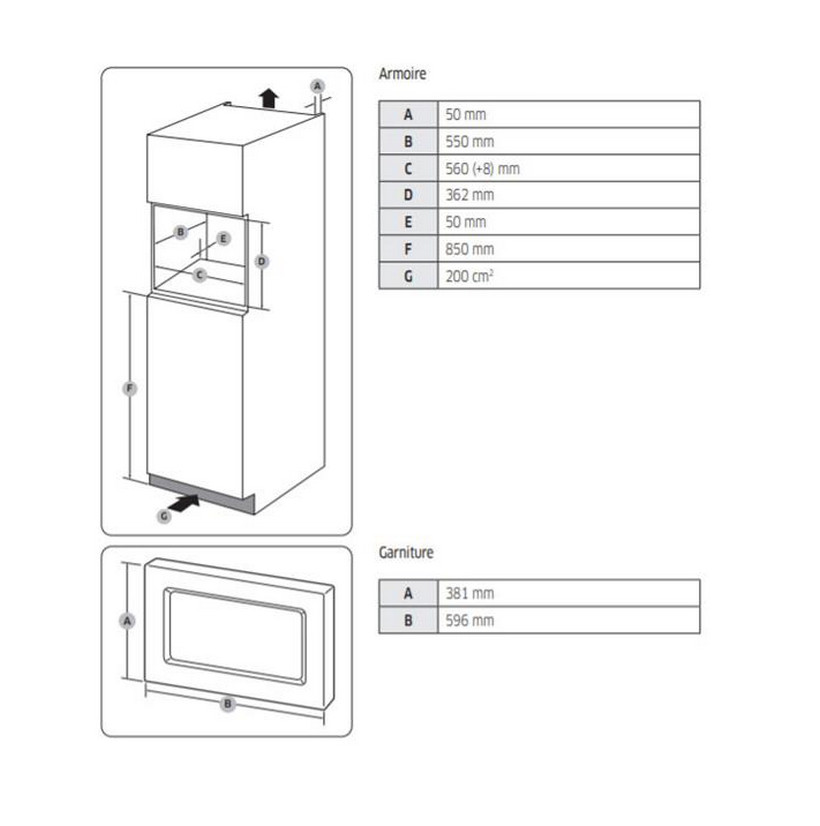 A

B

E

D

C

F

G

Armoire

| A | 50 mm |
|---|---|
| B | 550 mm |
| C | 560 (+8) mm |
| D | 362 mm |
| E | 50 mm |
| F | 850 mm |
| G | 200 $cm^2$ |

A

B

Garniture

| A | 381 mm |
|---|---|
| B | 596 mm |