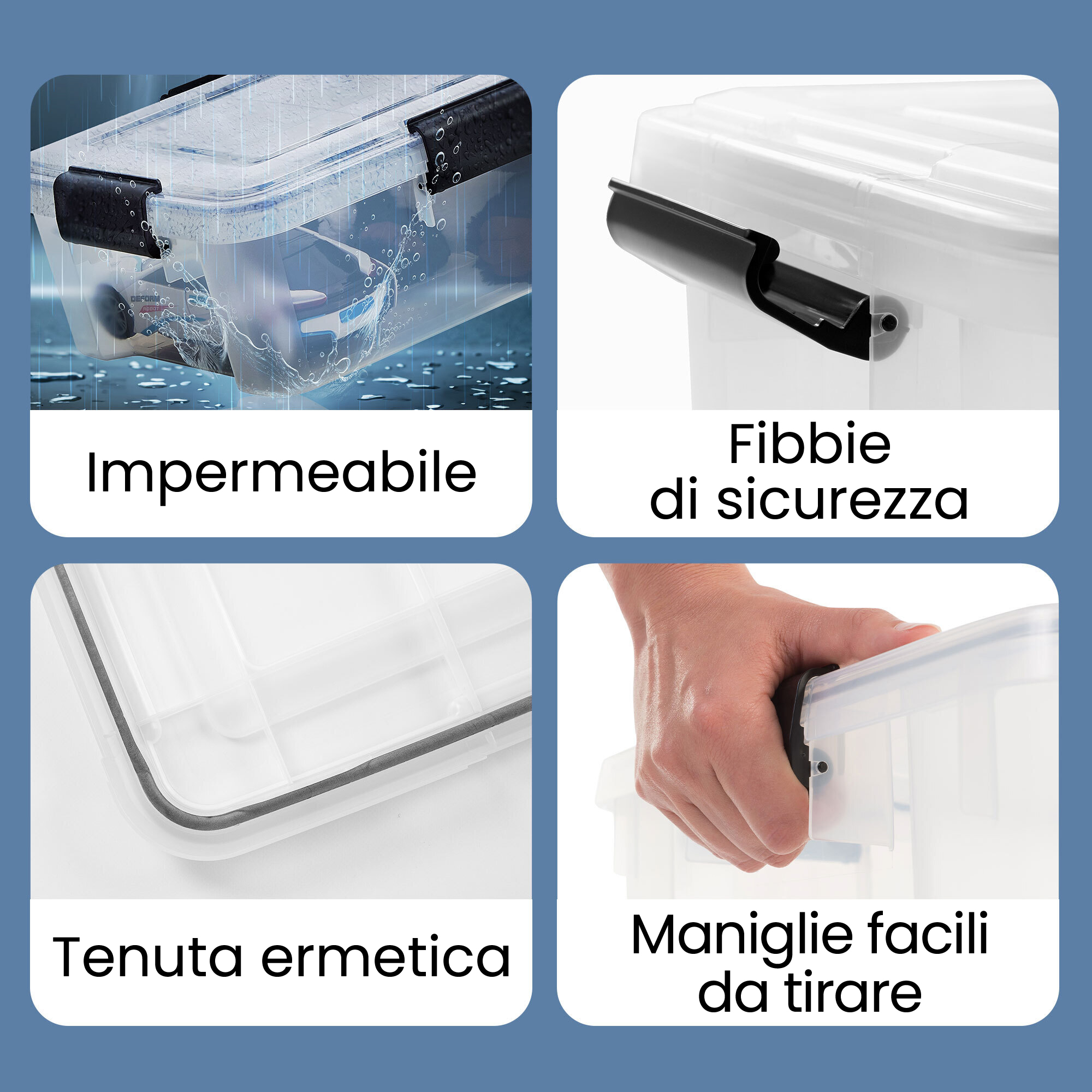 Impermeabile

Fibbie di sicurezza

Tenuta ermetica

Maniglie facili da tirare