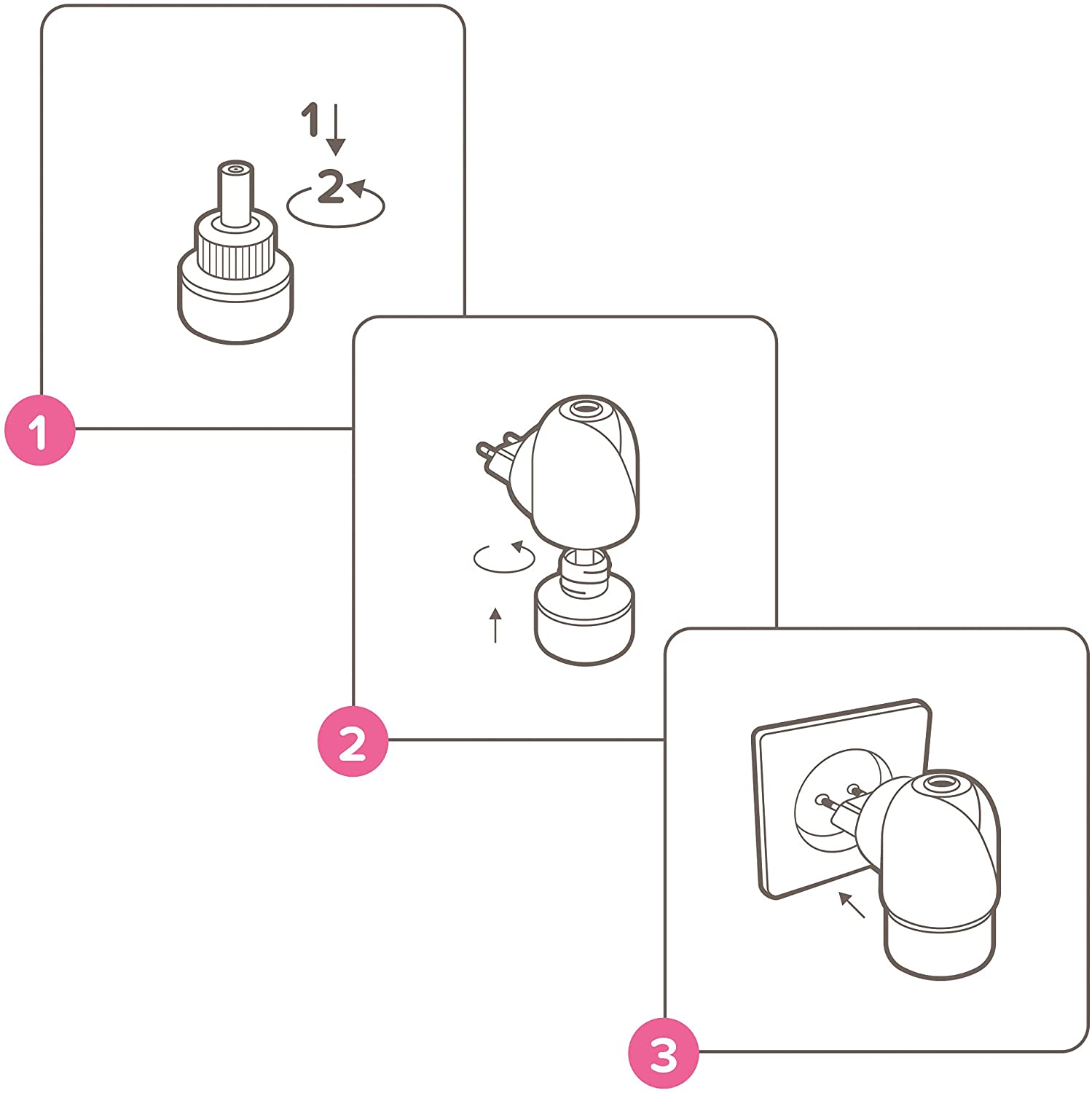 1
2
1
2
3