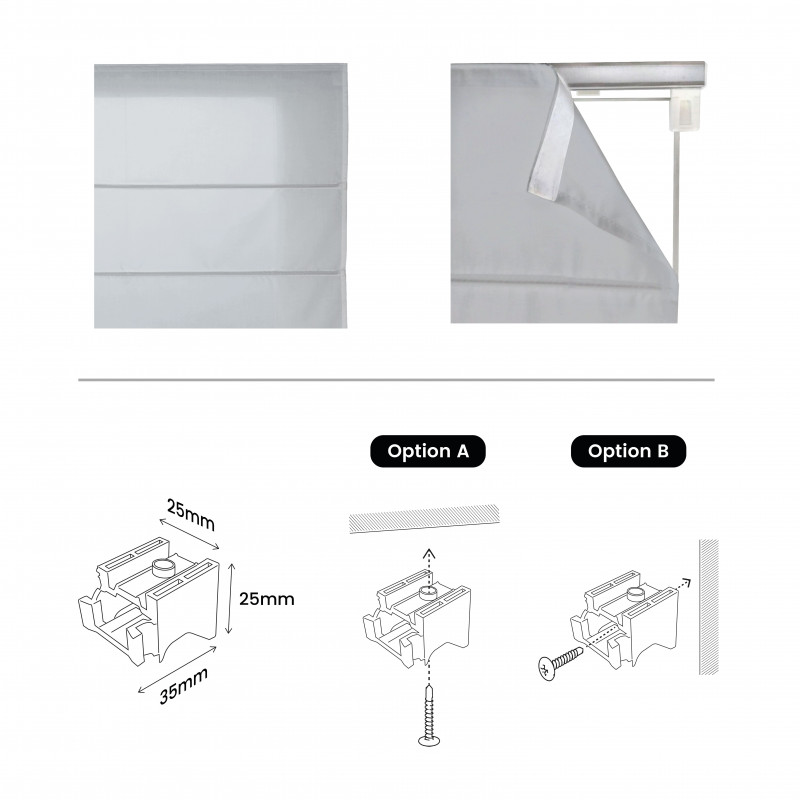 Option A

Option B

25mm

25mm

35mm