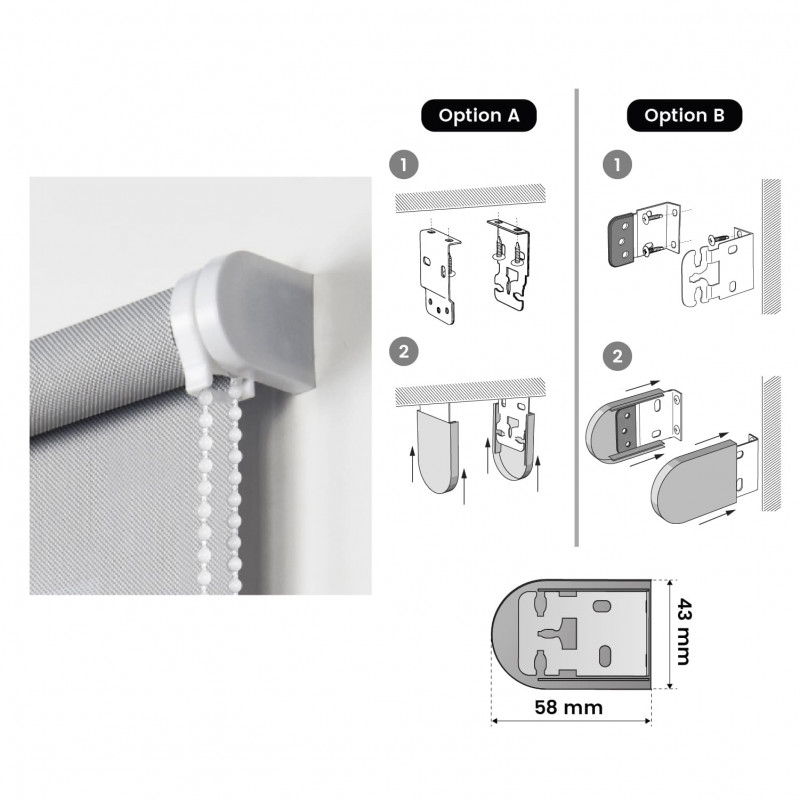 Option A

1

2

Option B

1

2

43 mm

58 mm