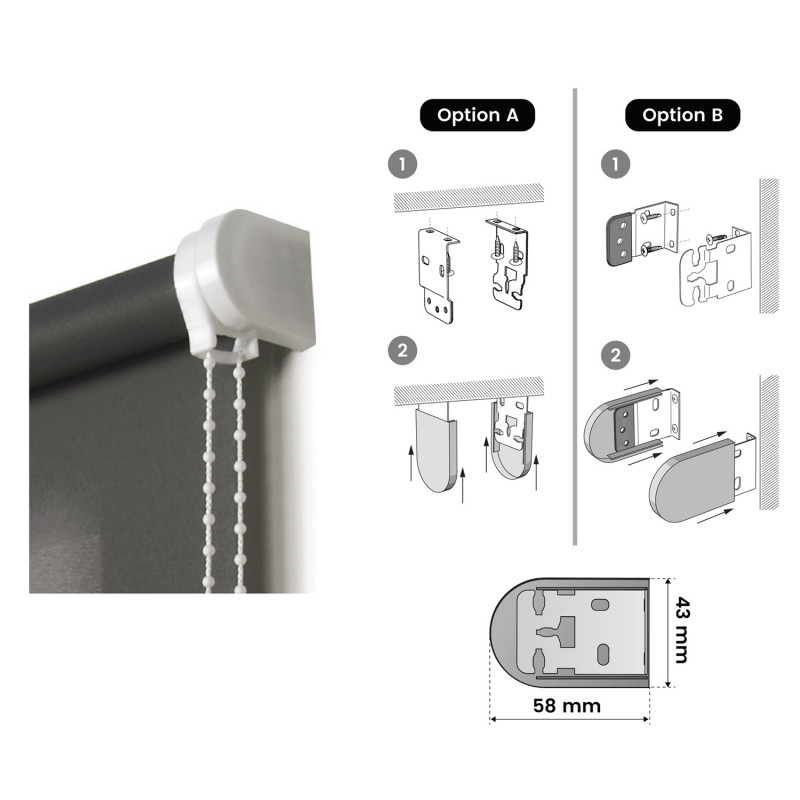 Option A

1

2

Option B

1

2

43 mm

58 mm