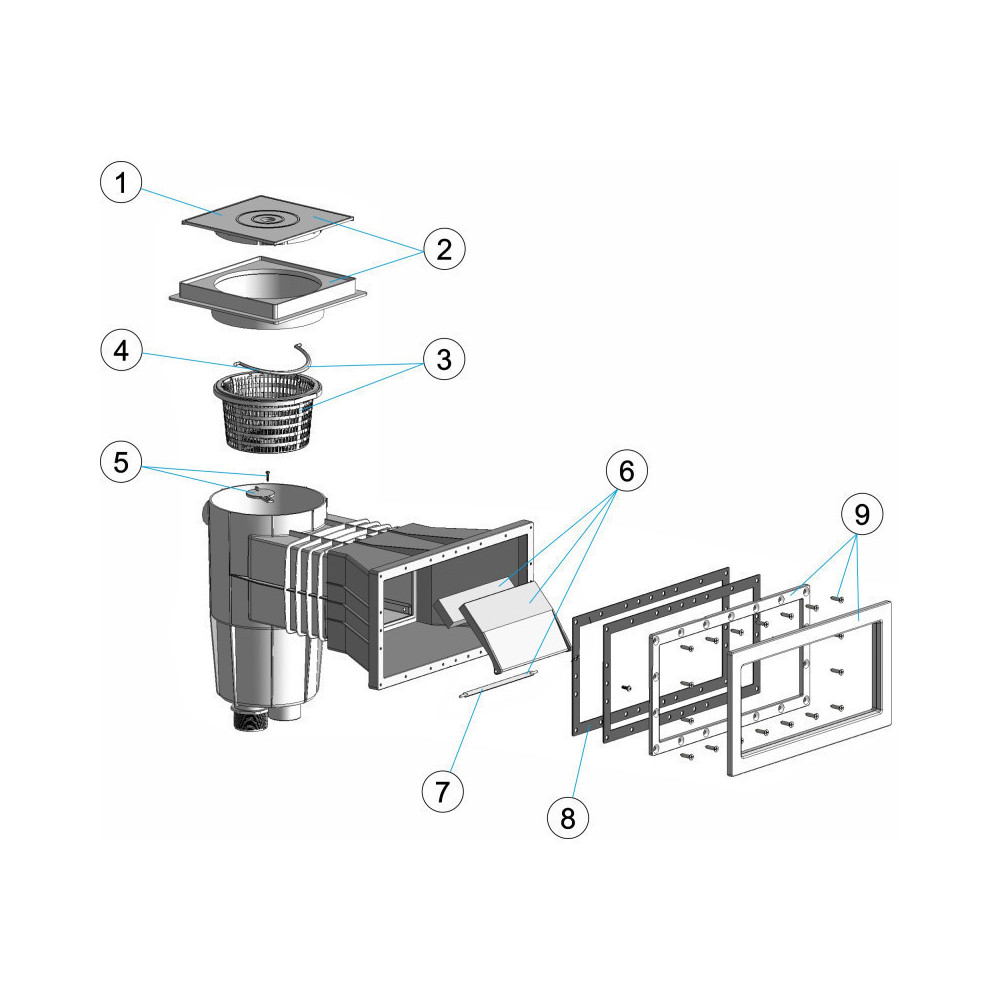 1
2
4
3
5
6
9
7
8