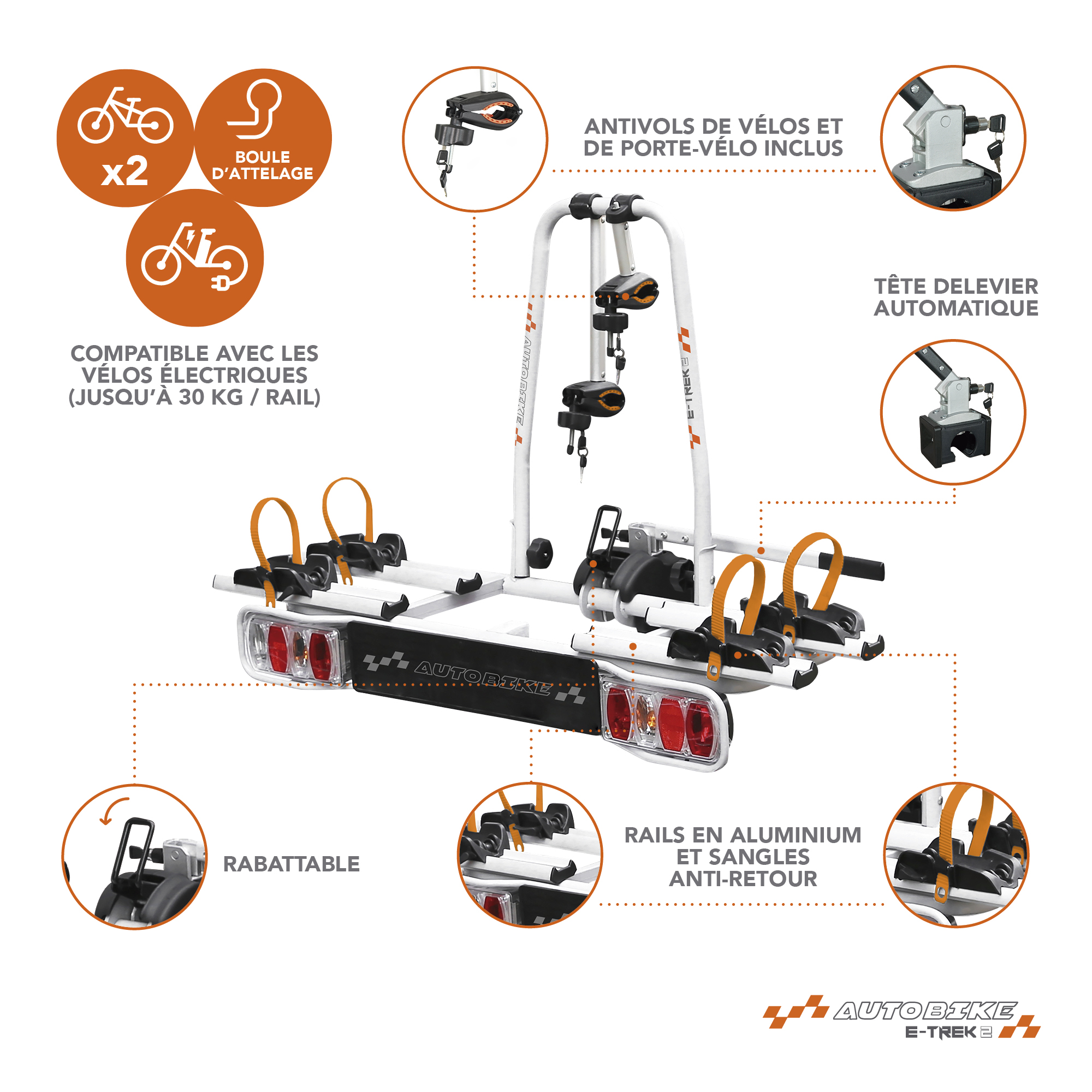 x2

BOULE D'ATTELAGE

COMPATIBLE AVEC LES VÉLOS ÉLECTRIQUES (JUSQU'À 30 KG / RAIL)

ANTIVOLS DE VÉLOS ET DE PORTE-VÉLO INCLUS

TÊTE DELEVIER AUTOMATIQUE

AUTOBIKE

E-TREK 2

AUTOBIKE

RABATTABLE

RAILS EN ALUMINIUM ET SANGLES ANTI-RETOUR

AUTOBIKE
E-TREK 2