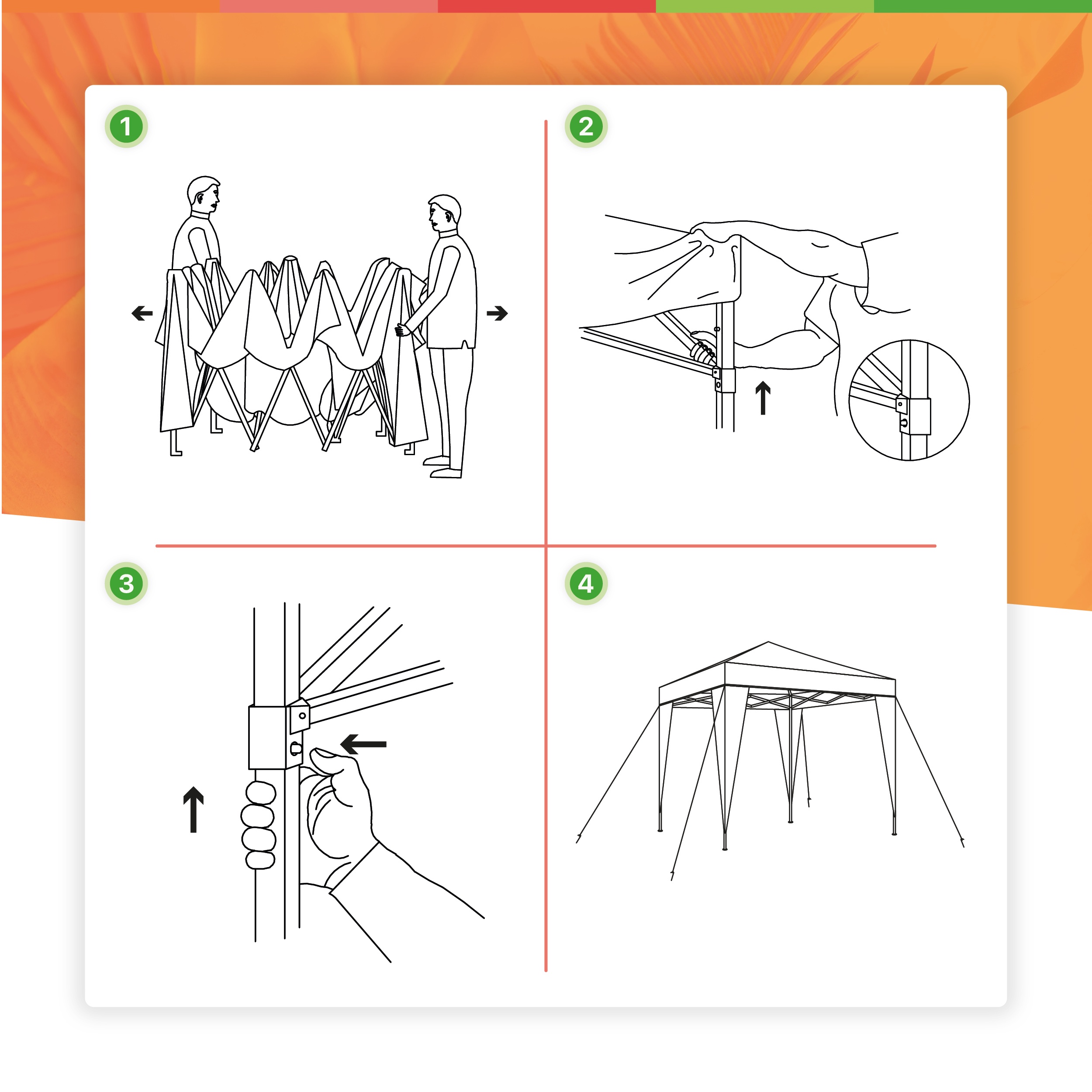 1

2

3

4