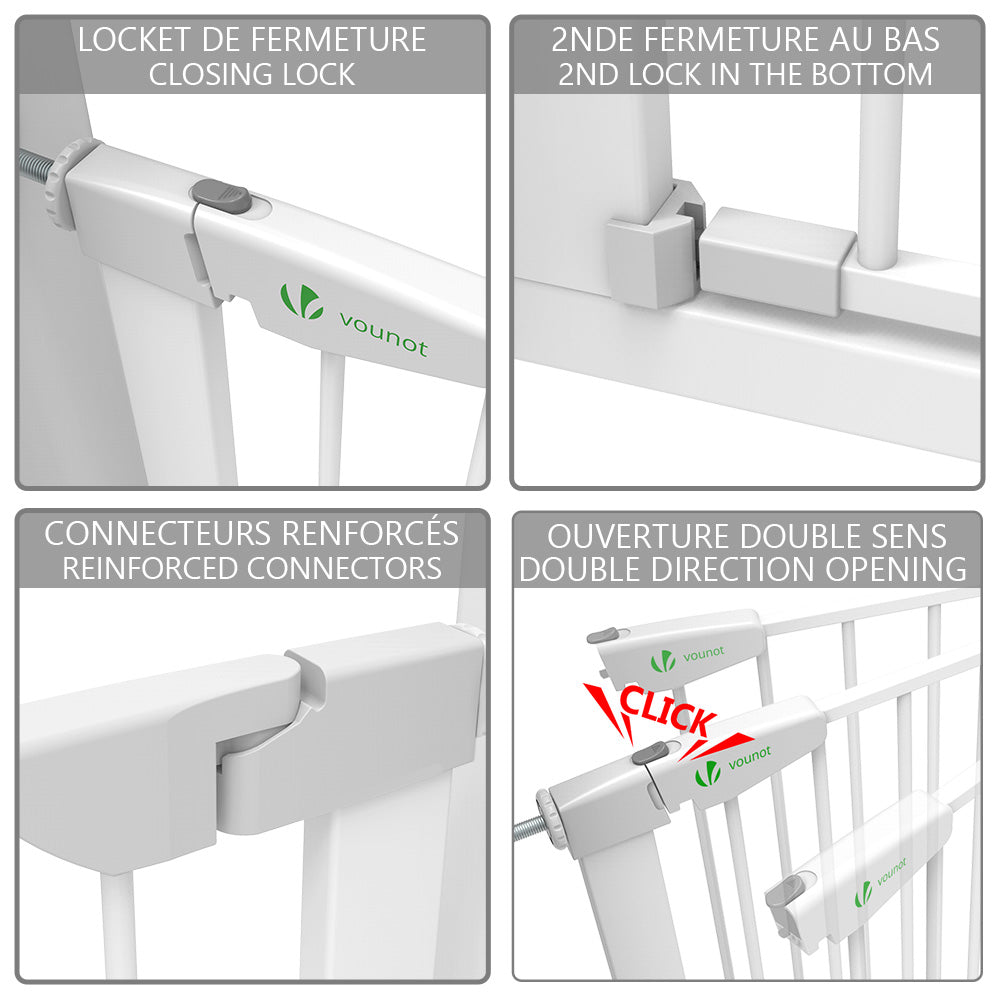 LOCKET DE FERMETURE
CLOSING LOCK

vounot

2NDE FERMETURE AU BAS
2ND LOCK IN THE BOTTOM

CONNECTEURS RENFORCÉS
REINFORCED CONNECTORS

OUVERTURE DOUBLE SENS
DOUBLE DIRECTION OPENING

vounot

CLICK

vounot

vounot