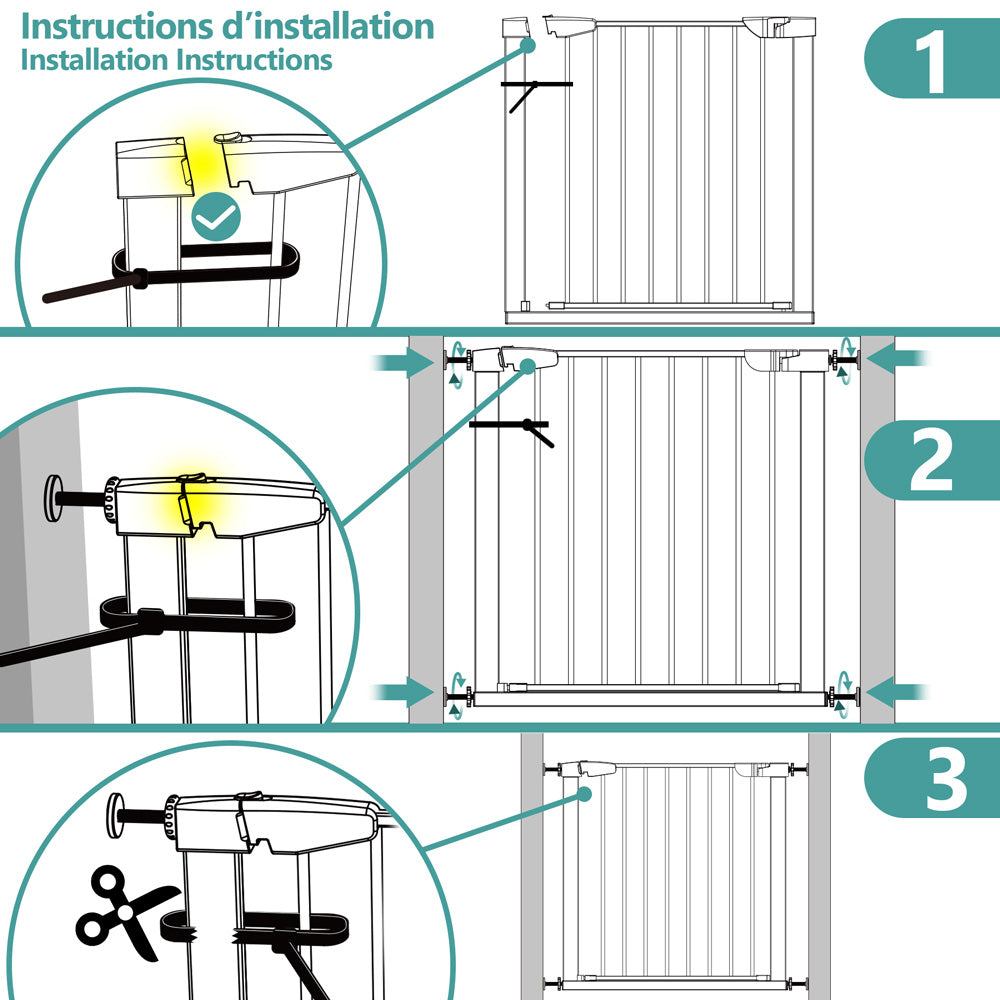 Instructions d'installation
Installation Instructions

1

2

3