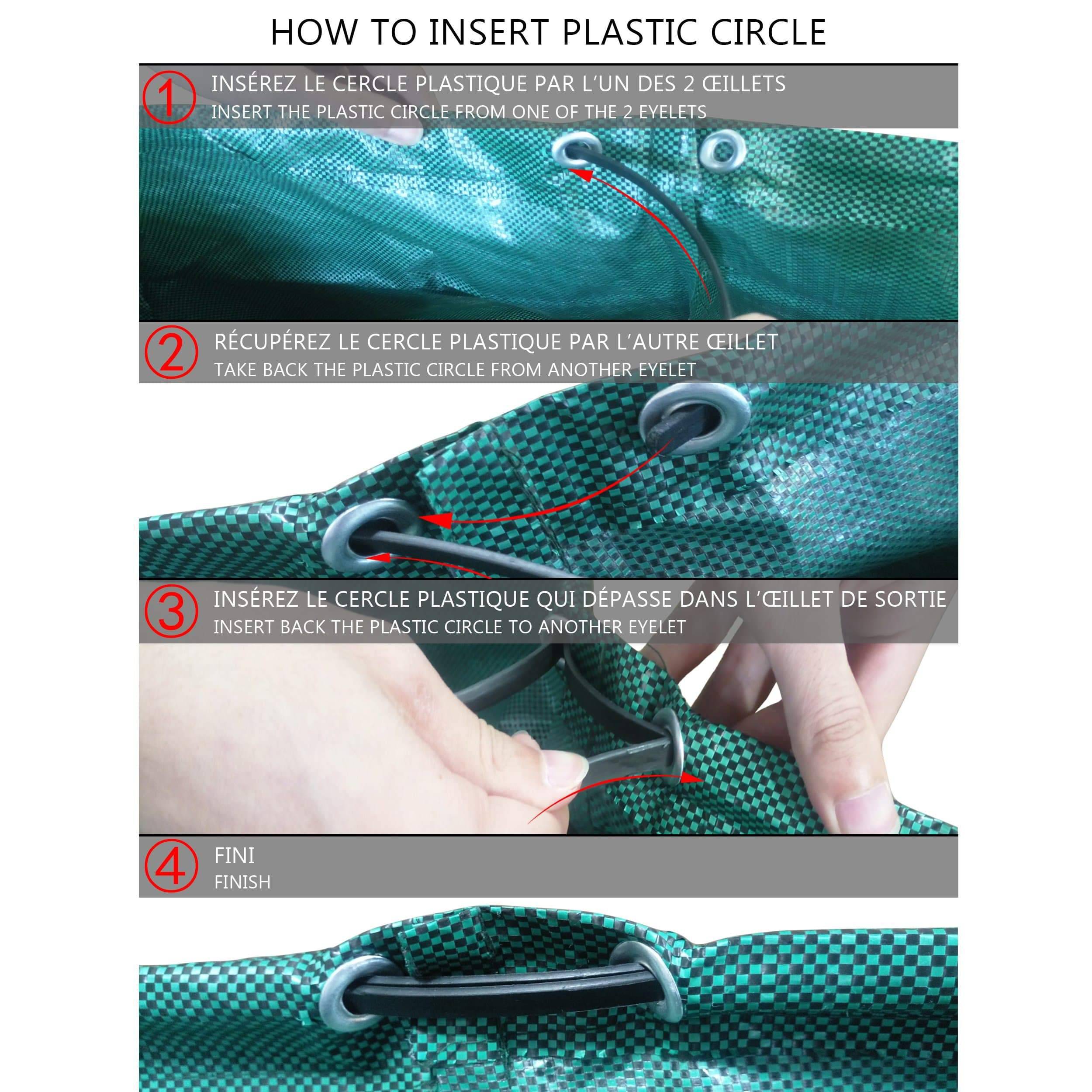 HOW TO INSERT PLASTIC CIRCLE

1 INSÉREZ LE CERCLE PLASTIQUE PAR L'UN DES 2 ŒILLETS
INSERT THE PLASTIC CIRCLE FROM ONE OF THE 2 EYELETS

2 RÉCUPÉREZ LE CERCLE PLASTIQUE PAR L'AUTRE ŒILLET
TAKE BACK THE PLASTIC CIRCLE FROM ANOTHER EYELET

3 INSÉREZ LE CERCLE PLASTIQUE QUI DÉPASSE DANS L'ŒILLET DE SORTIE
INSERT BACK THE PLASTIC CIRCLE TO ANOTHER EYELET

4 FINI
FINISH