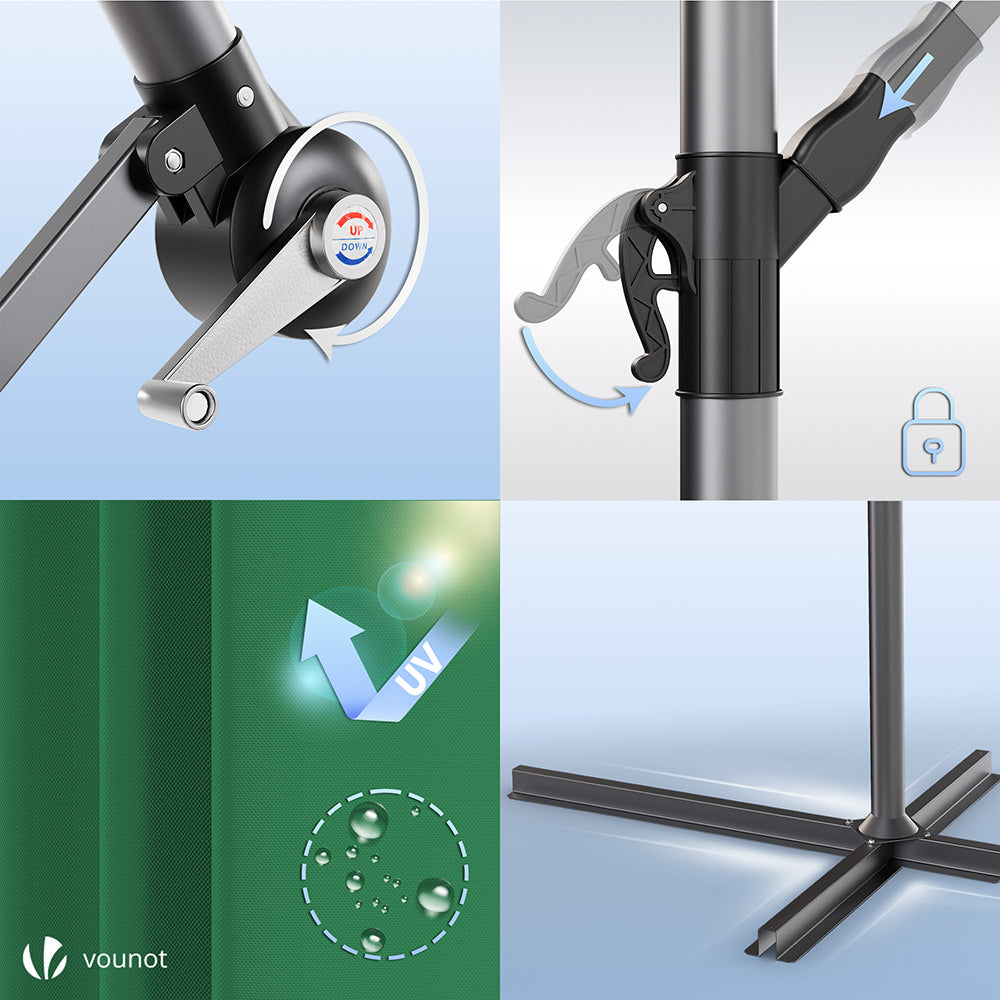 UP
DOWN

UV

vounot