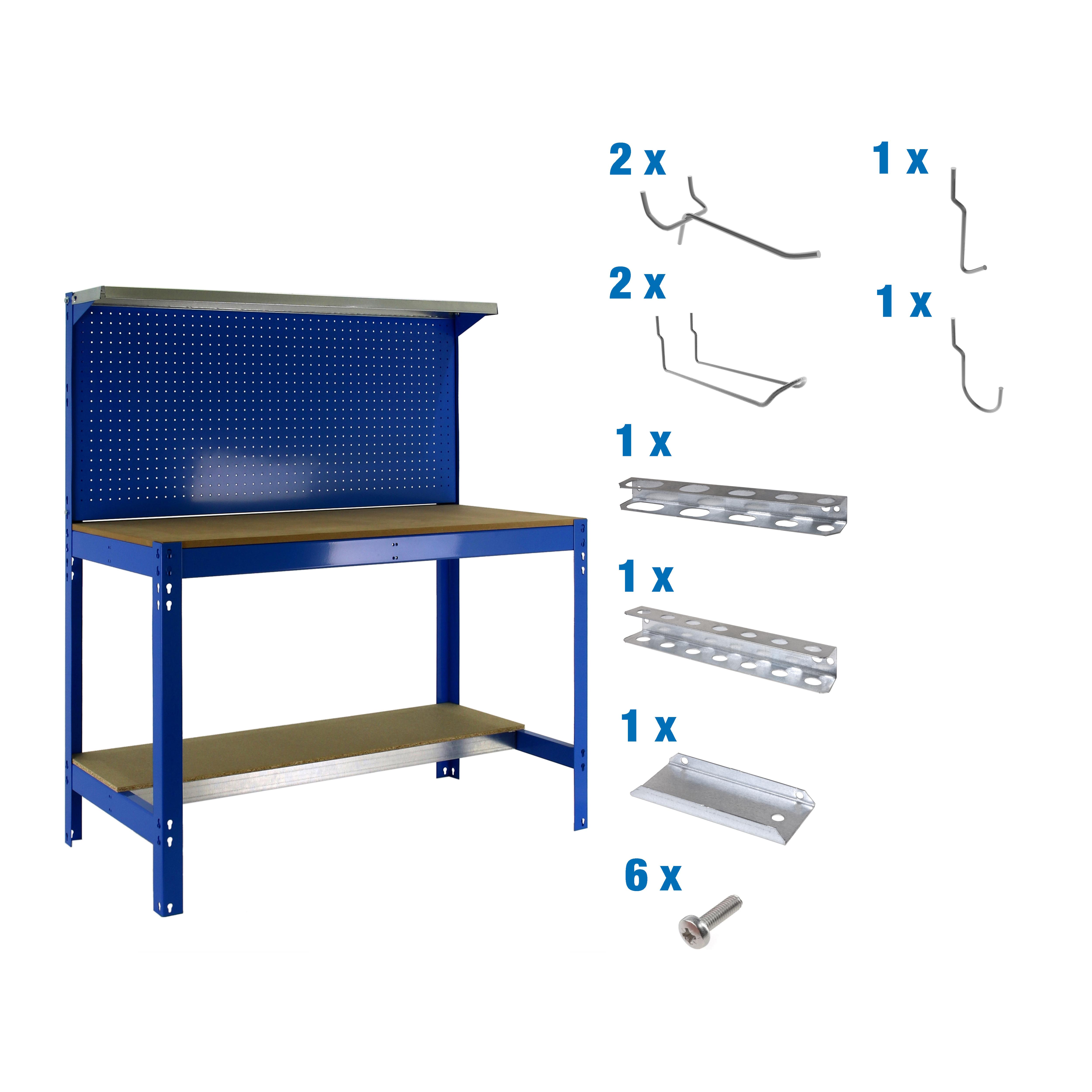 2 x

1 x

2 x

1 x

1 x

1 x

1 x

6 x