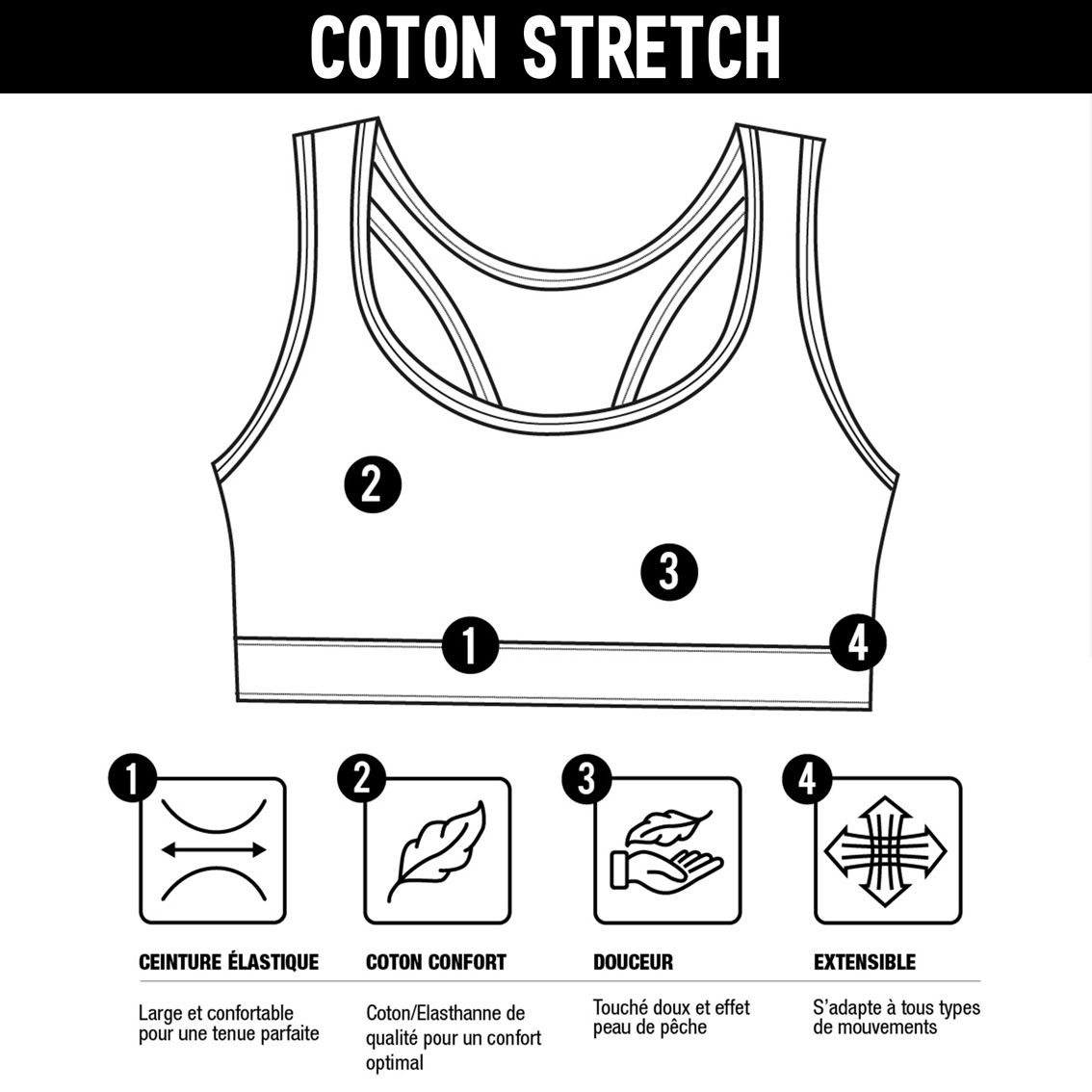 COTON STRETCH

2

3

1

4

1

2

3

4

CEINTURE ÉLASTIQUE

Large et confortable pour une tenue parfaite

COTON CONFORT

Coton/Elasthanne de qualité pour un confort optimal

DOUCEUR

Touché doux et effet peau de pêche

EXTENSIBLE

S'adapte à tous types de mouvements