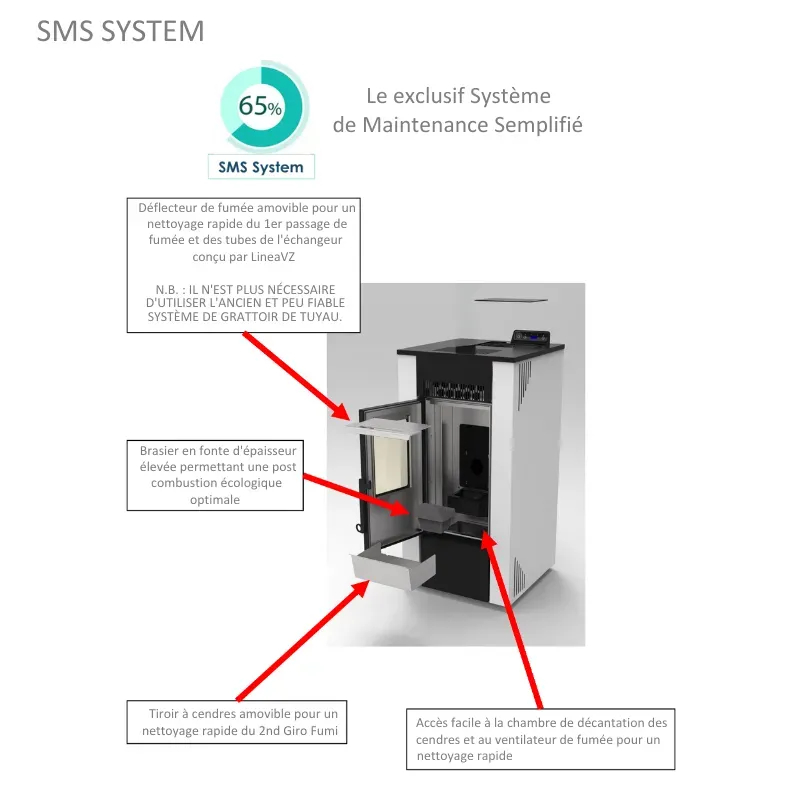 SMS SYSTEM

65%

SMS System

Le exclusif Système de Maintenance Semplifié

Déflecteur de fumée amovible pour un nettoyage rapide du 1er passage de fumée et des tubes de l'échangeur conçu par LineaVZ

N.B. : IL N'EST PLUS NÉCESSAIRE D'UTILISER L'ANCIEN ET PEU FIABLE SYSTÈME DE GRATTOIR DE TUYAU.

Brasier en fonte d'épaisseur élevée permettant une post combustion écologique optimale

Tiroir à cendres amovible pour un nettoyage rapide du 2nd Giro Fumi

Accès facile à la chambre de décantation des cendres et au ventilateur de fumée pour un nettoyage rapide