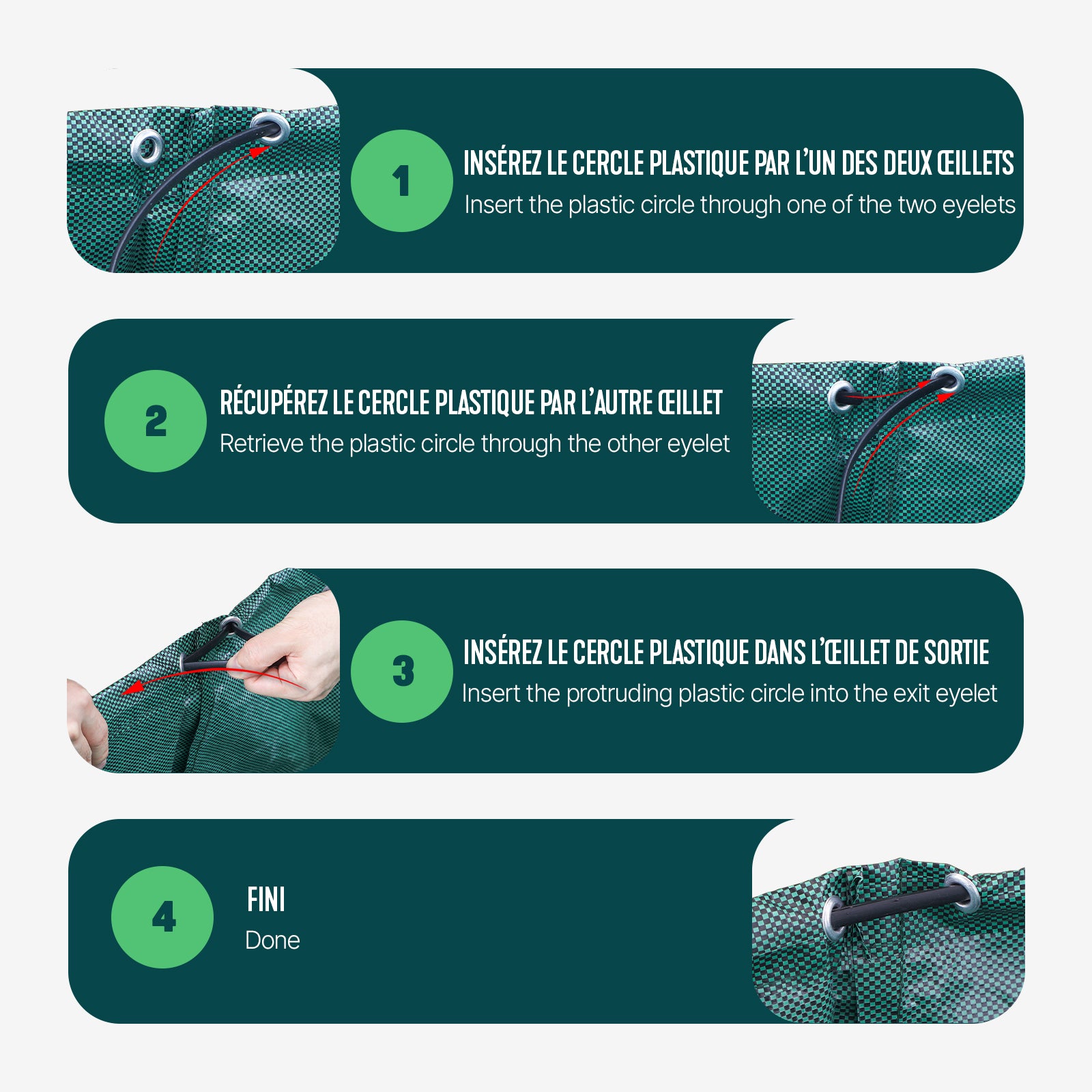 1

INSÉREZ LE CERCLE PLASTIQUE PAR L'UN DES DEUX ŒILLETS

Insert the plastic circle through one of the two eyelets

2

RÉCUPÉREZ LE CERCLE PLASTIQUE PAR L'AUTRE ŒILLET

Retrieve the plastic circle through the other eyelet

3

INSÉREZ LE CERCLE PLASTIQUE DANS L'ŒILLET DE SORTIE

Insert the protruding plastic circle into the exit eyelet

4

FINI

Done