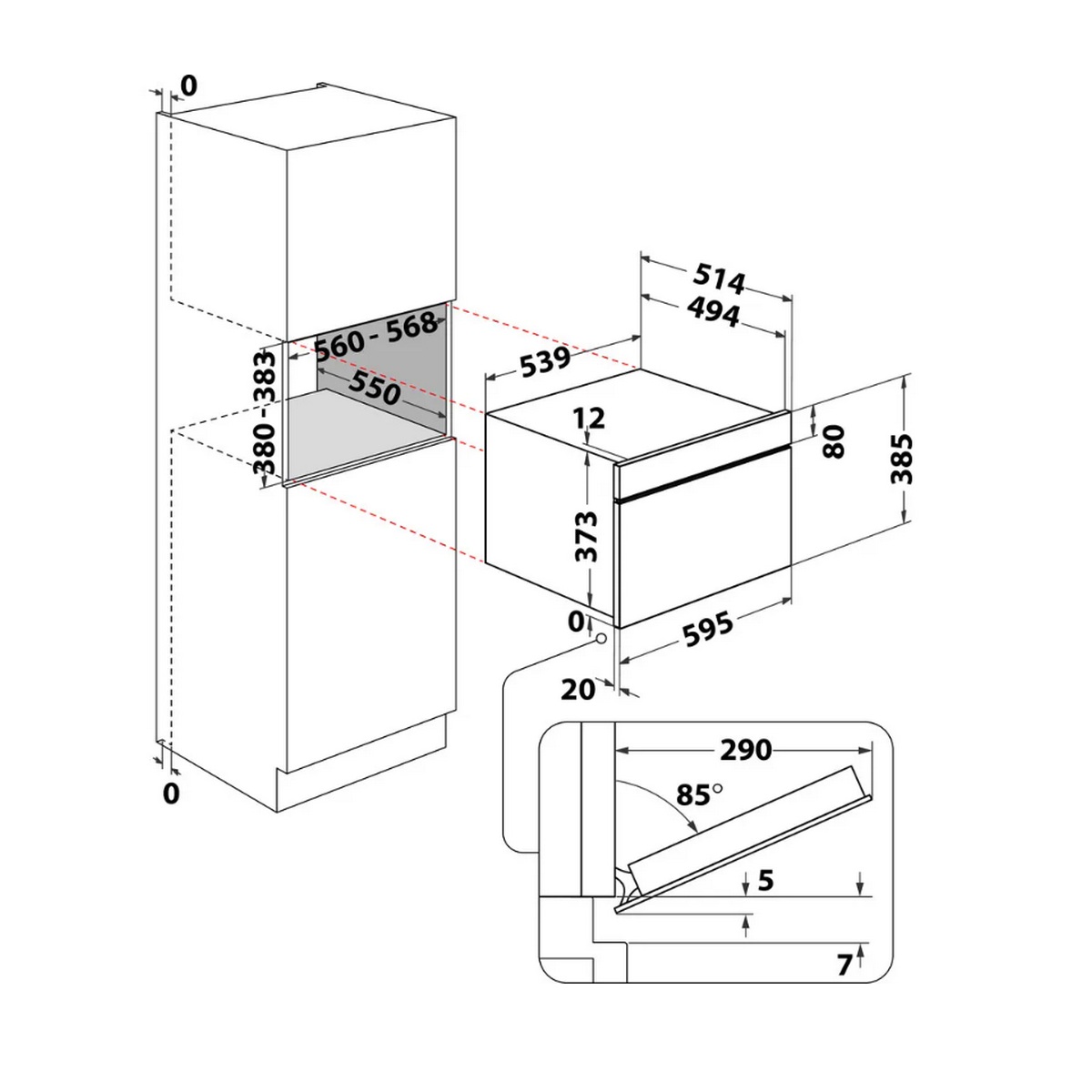 0
560 - 568
550
380 - 383
0
514
494
539
12
80
385
373
0
595
20
290
85°
5
7