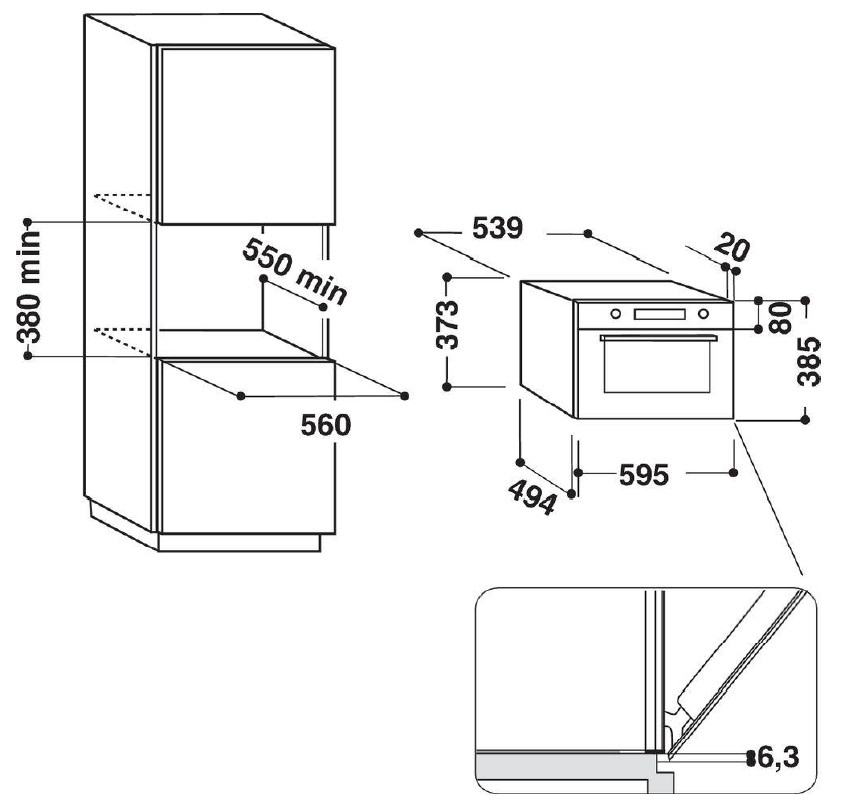 380 min
550 min
560
539
20
373
80
385
494
595
6,3