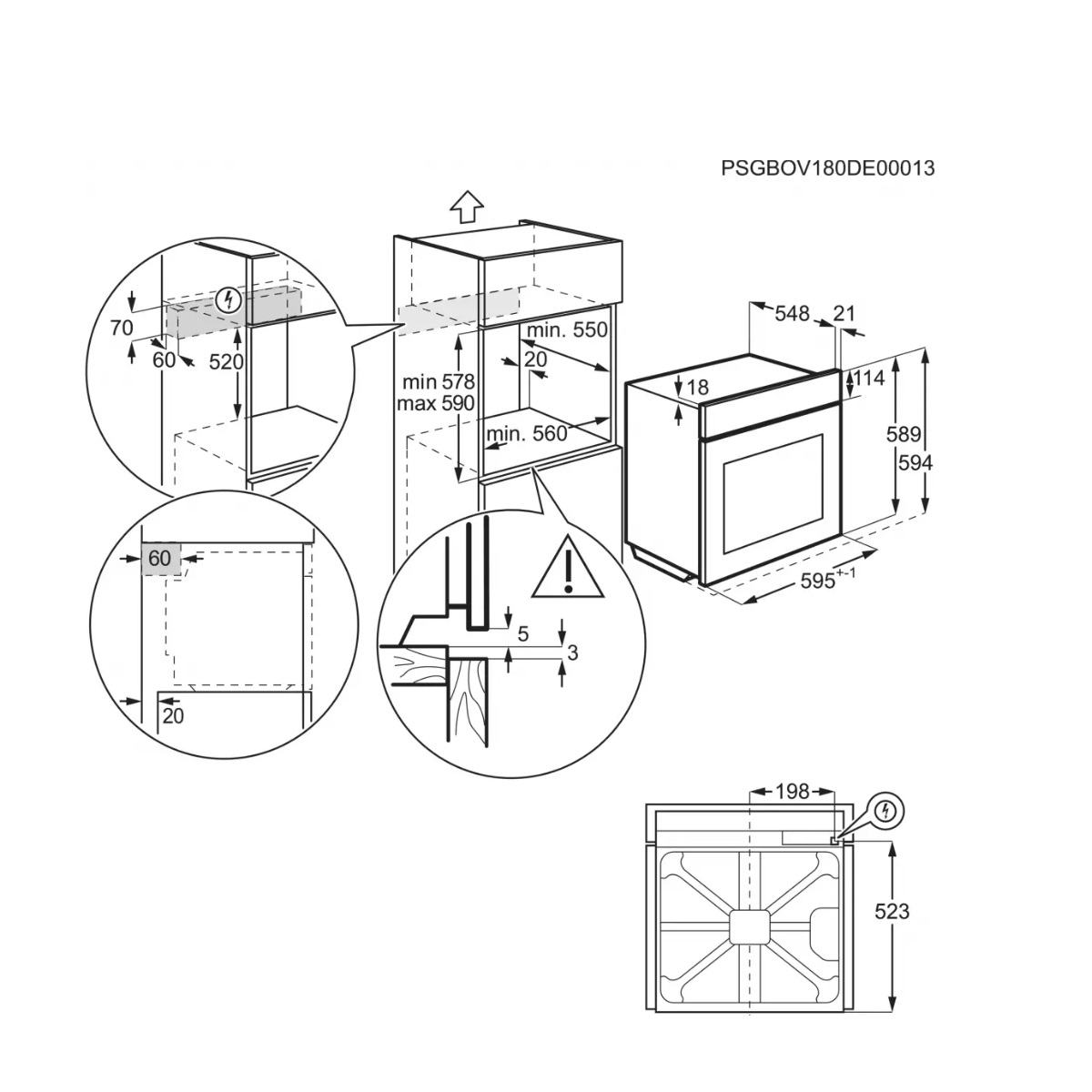 PSGBOV180DE00013

70
60
520

min. 550
20
min 578
max 590
min. 560

548
21
18
114
589
594
$595^{+-1}$

60
20

5
3

198
523