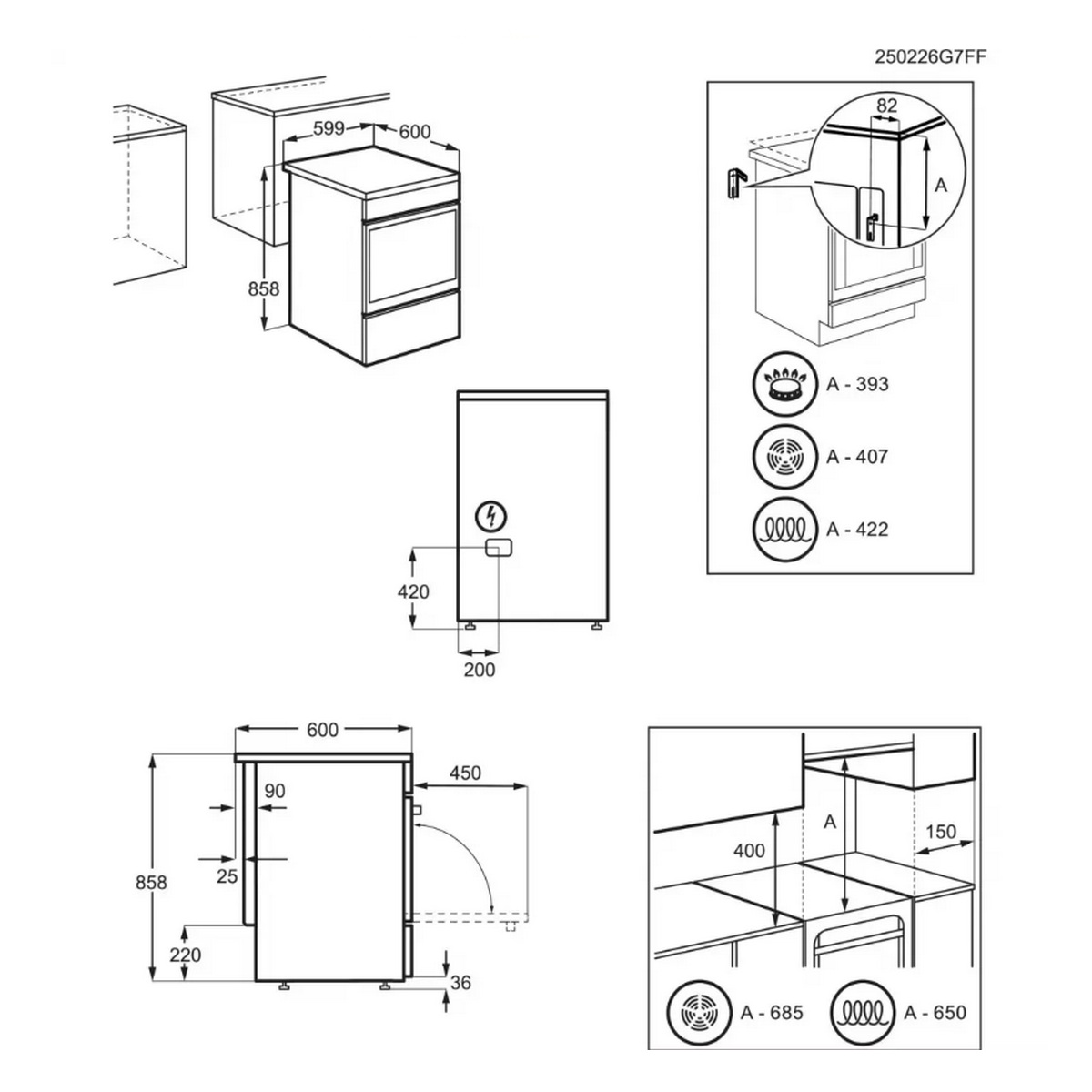 250226G7FF

599
600
858

82
A

A - 393
A - 407
A - 422

420
200

600
450
90
25
858
220
36

400
A
150

A - 685
A - 650