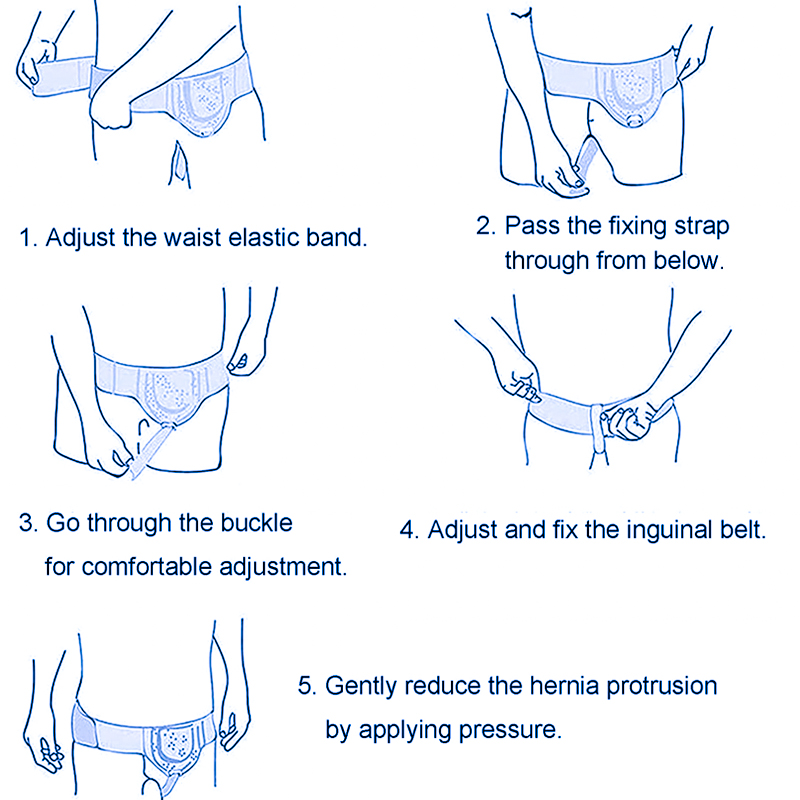 1. Adjust the waist elastic band.

2. Pass the fixing strap through from below.

3. Go through the buckle for comfortable adjustment.

4. Adjust and fix the inguinal belt.

5. Gently reduce the hernia protrusion by applying pressure.