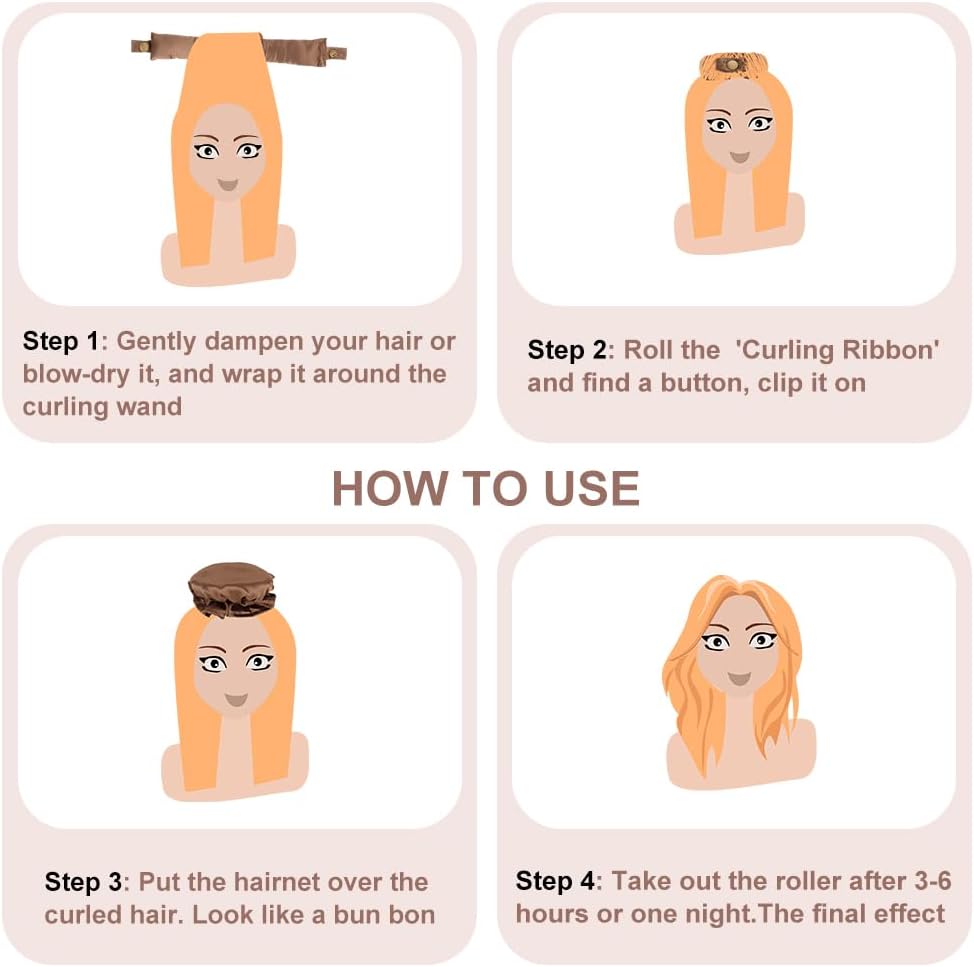 Step 1: Gently dampen your hair or blow-dry it, and wrap it around the curling wand

Step 2: Roll the 'Curling Ribbon' and find a button, clip it on

HOW TO USE

Step 3: Put the hairnet over the curled hair. Look like a bun bon

Step 4: Take out the roller after 3-6 hours or one night.The final effect