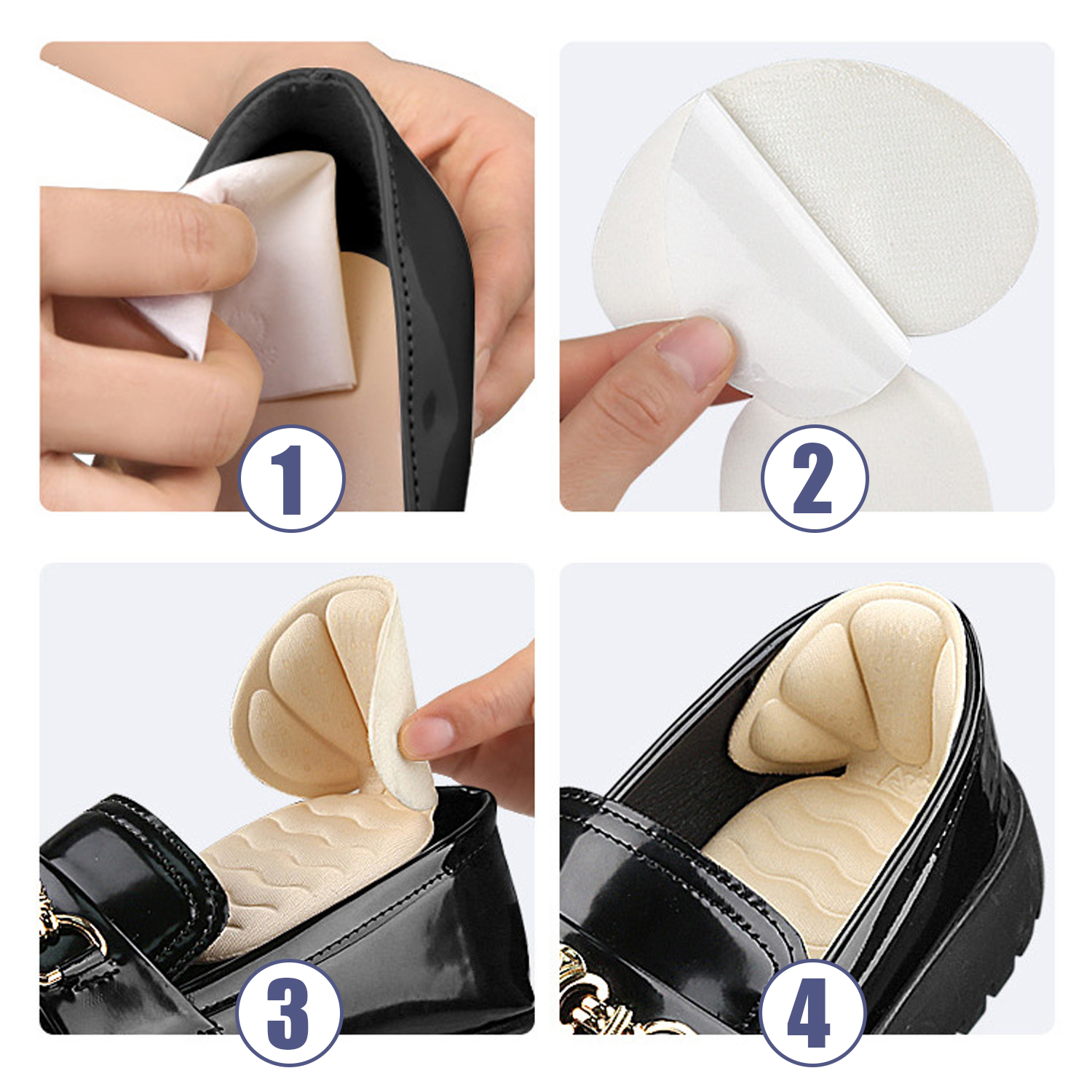 1

2

3

4