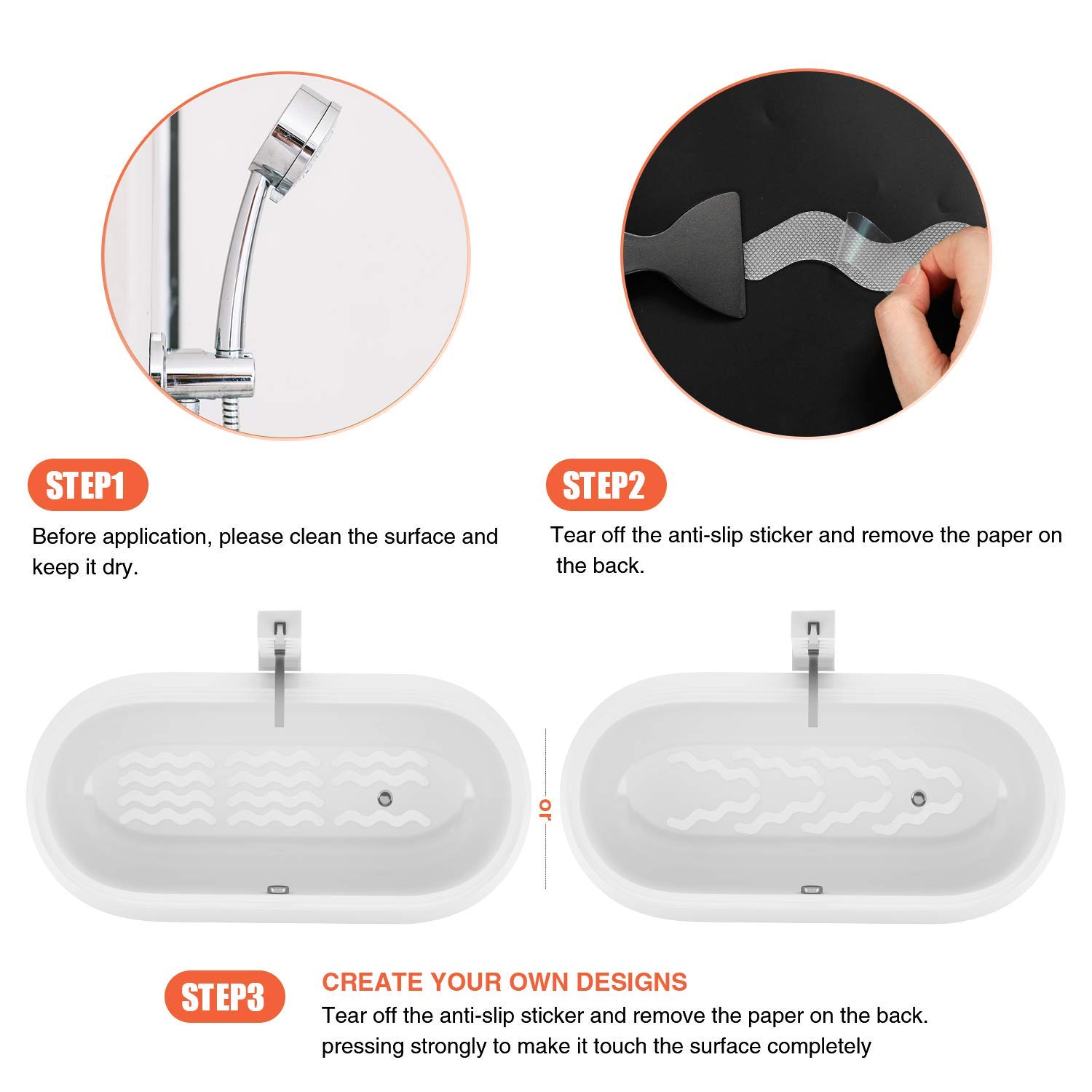 STEP1

Before application, please clean the surface and keep it dry.

STEP2

Tear off the anti-slip sticker and remove the paper on the back.

or

STEP3

CREATE YOUR OWN DESIGNS

Tear off the anti-slip sticker and remove the paper on the back. pressing strongly to make it touch the surface completely