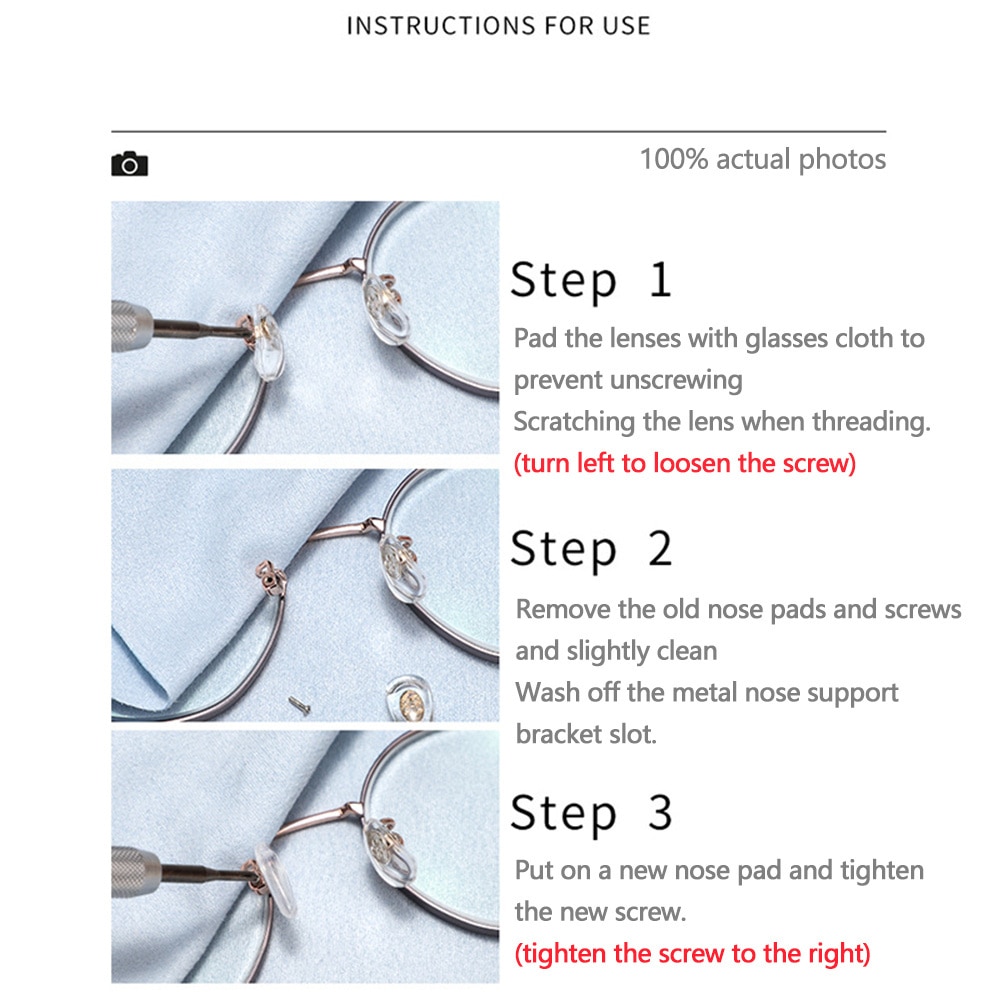 INSTRUCTIONS FOR USE

100% actual photos

Step 1

Pad the lenses with glasses cloth to prevent unscrewing
Scratching the lens when threading.
(turn left to loosen the screw)

Step 2

Remove the old nose pads and screws and slightly clean
Wash off the metal nose support bracket slot.

Step 3

Put on a new nose pad and tighten the new screw.
(tighten the screw to the right)