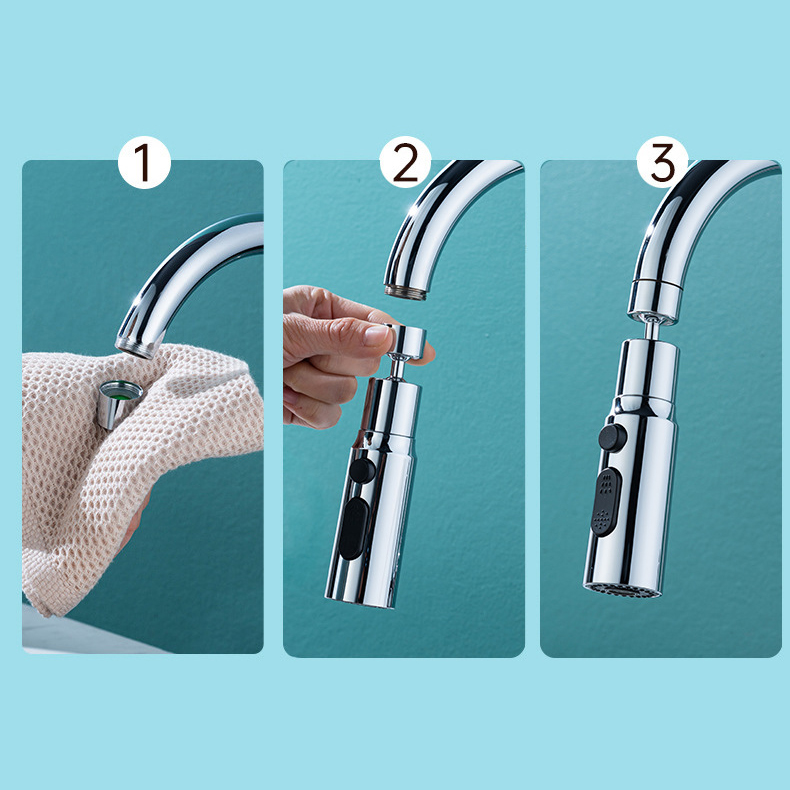 1

2

3