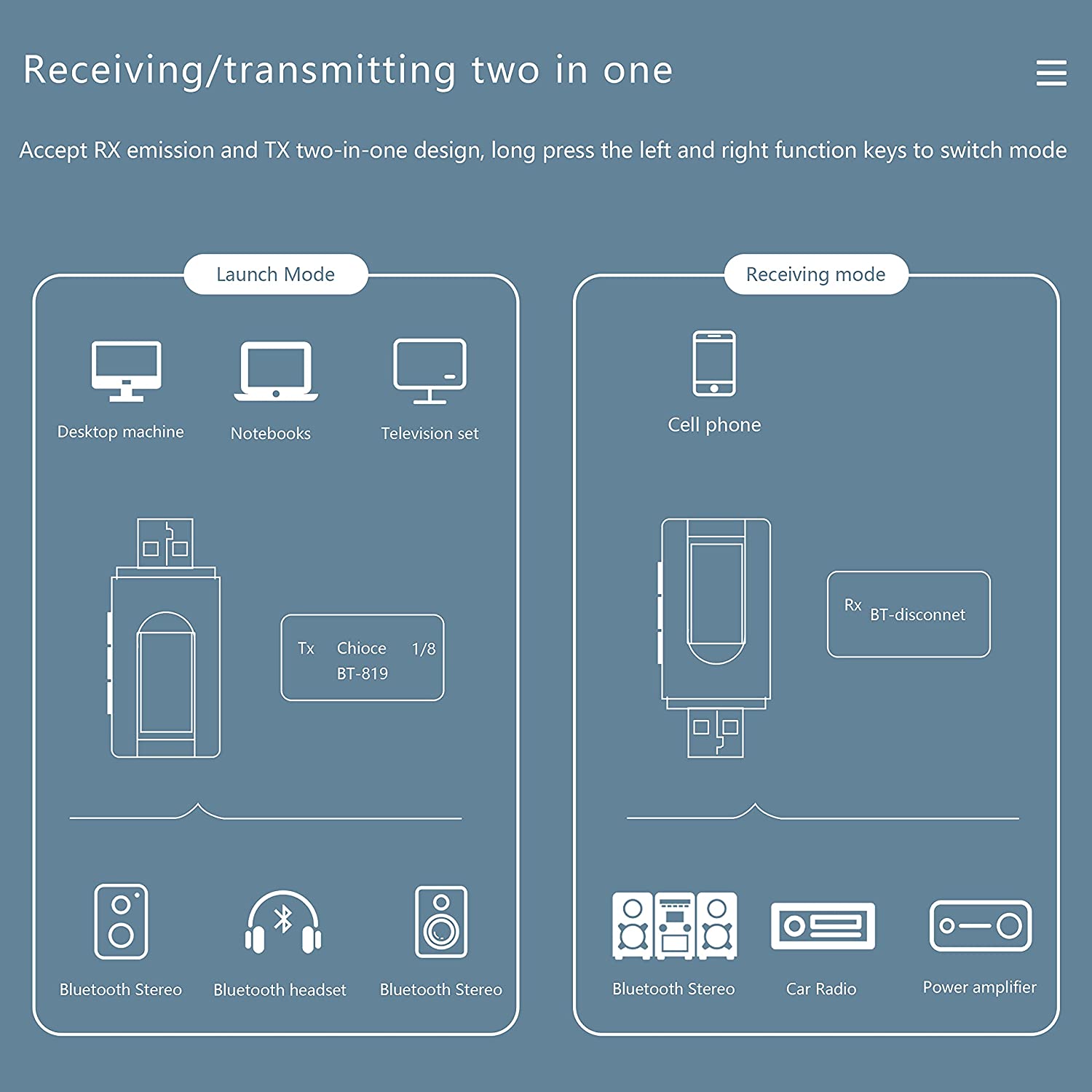 Receiving/transmitting two in one

Accept RX emission and TX two-in-one design, long press the left and right function keys to switch mode

Launch Mode

Desktop machine

Notebooks

Television set

Tx Chioce 1/8
BT-819

Bluetooth Stereo

Bluetooth headset

Bluetooth Stereo

Receiving mode

Cell phone

Rx BT-disconnet

Bluetooth Stereo

Car Radio

Power amplifier