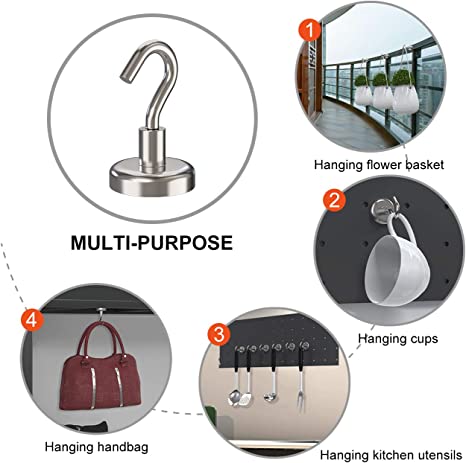 MULTI-PURPOSE

1
Hanging flower basket

2
Hanging cups

3
Hanging kitchen utensils

4
Hanging handbag