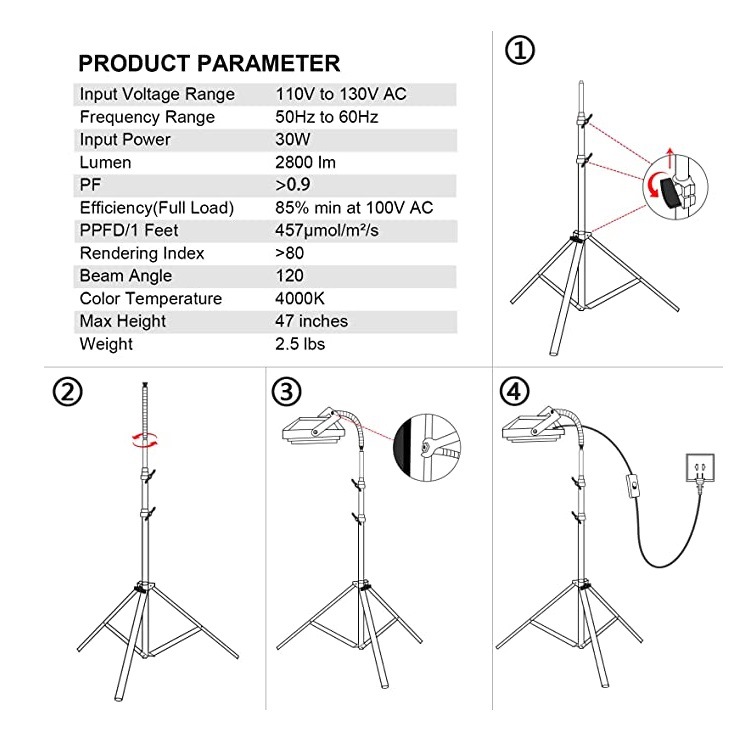 PRODUCT PARAMETER

| | |
|---|---|
| Input Voltage Range | 110V to 130V AC |
| Frequency Range | 50Hz to 60Hz |
| Input Power | 30W |
| Lumen | 2800 lm |
| PF | >0.9 |
| Efficiency(Full Load) | 85% min at 100V AC |
| PPFD/1 Feet | 457μmol/m²/s |
| Rendering Index | >80 |
| Beam Angle | 120 |
| Color Temperature | 4000K |
| Max Height | 47 inches |
| Weight | 2.5 lbs |

①

②

③

④