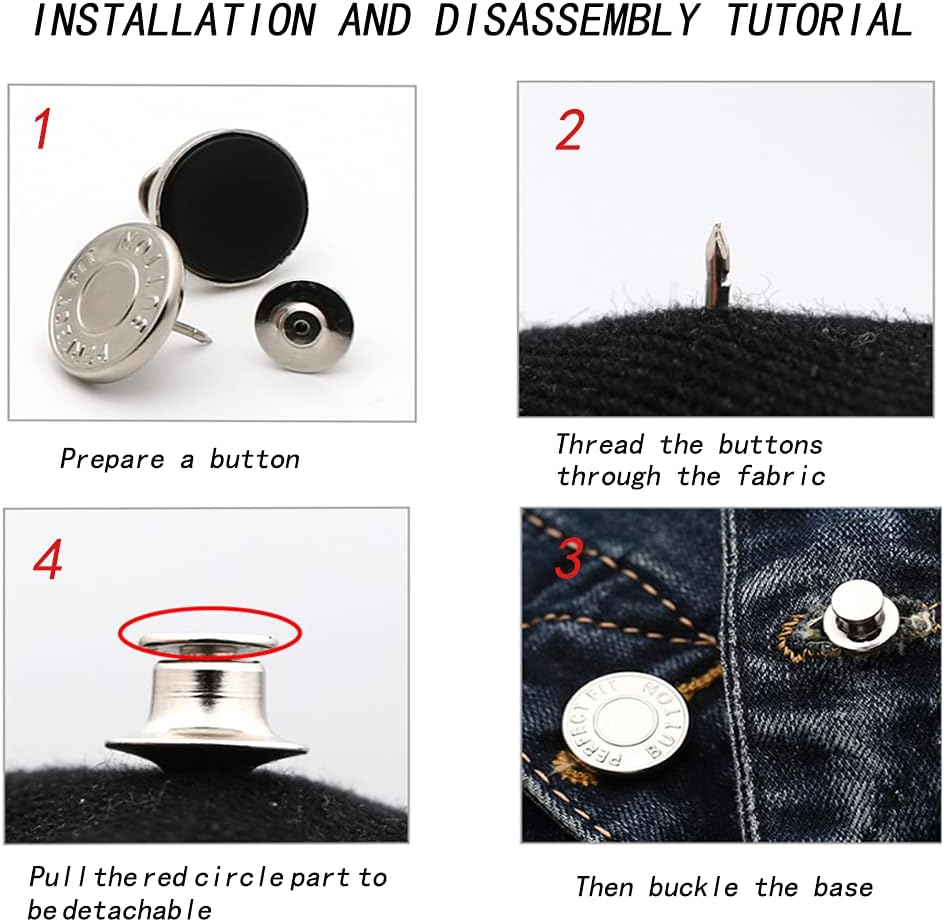 INSTALLATION AND DISASSEMBLY TUTORIAL

1

PERFECT FIT BUTTON

Prepare a button

2

Thread the buttons through the fabric

4

Pull the red circle part to be detachable

3

PERFECT FIT BUTTON

Then buckle the base