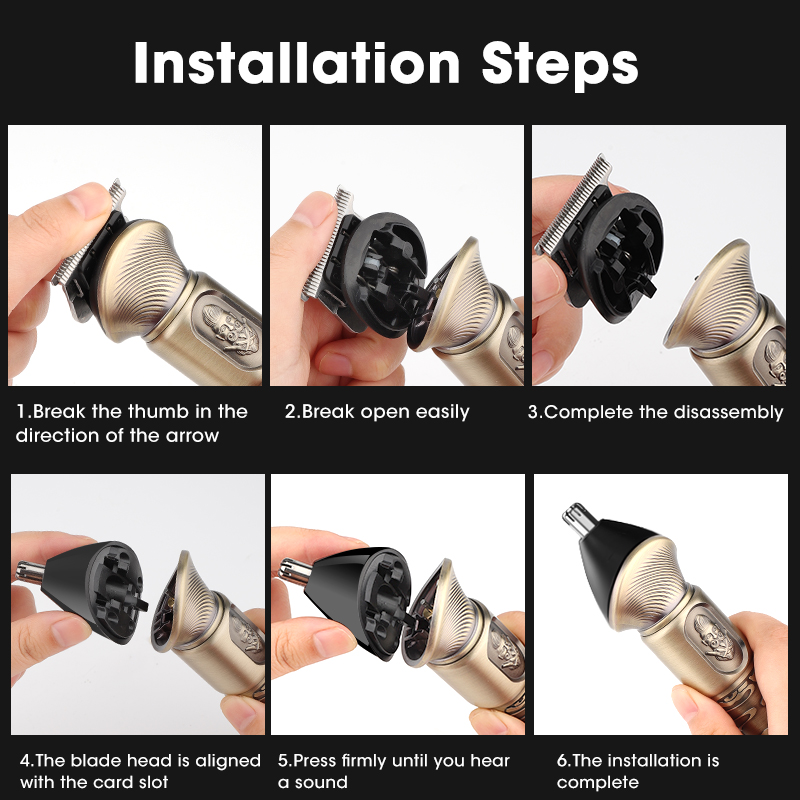 Installation Steps

1.Break the thumb in the direction of the arrow

2.Break open easily

3.Complete the disassembly

4.The blade head is aligned with the card slot

5.Press firmly until you hear a sound

6.The installation is complete