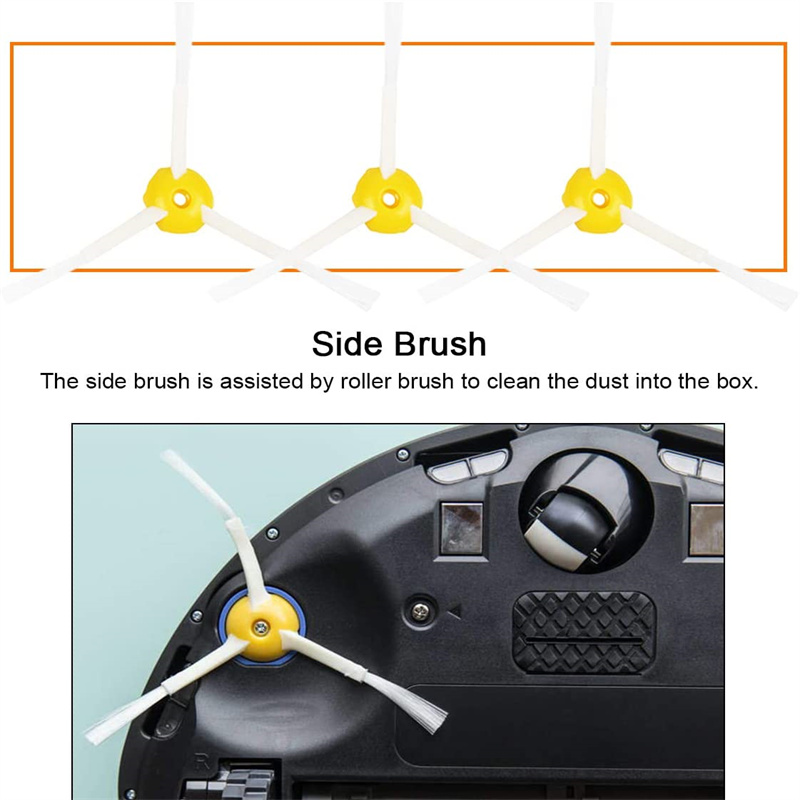 Side Brush

The side brush is assisted by roller brush to clean the dust into the box.

R