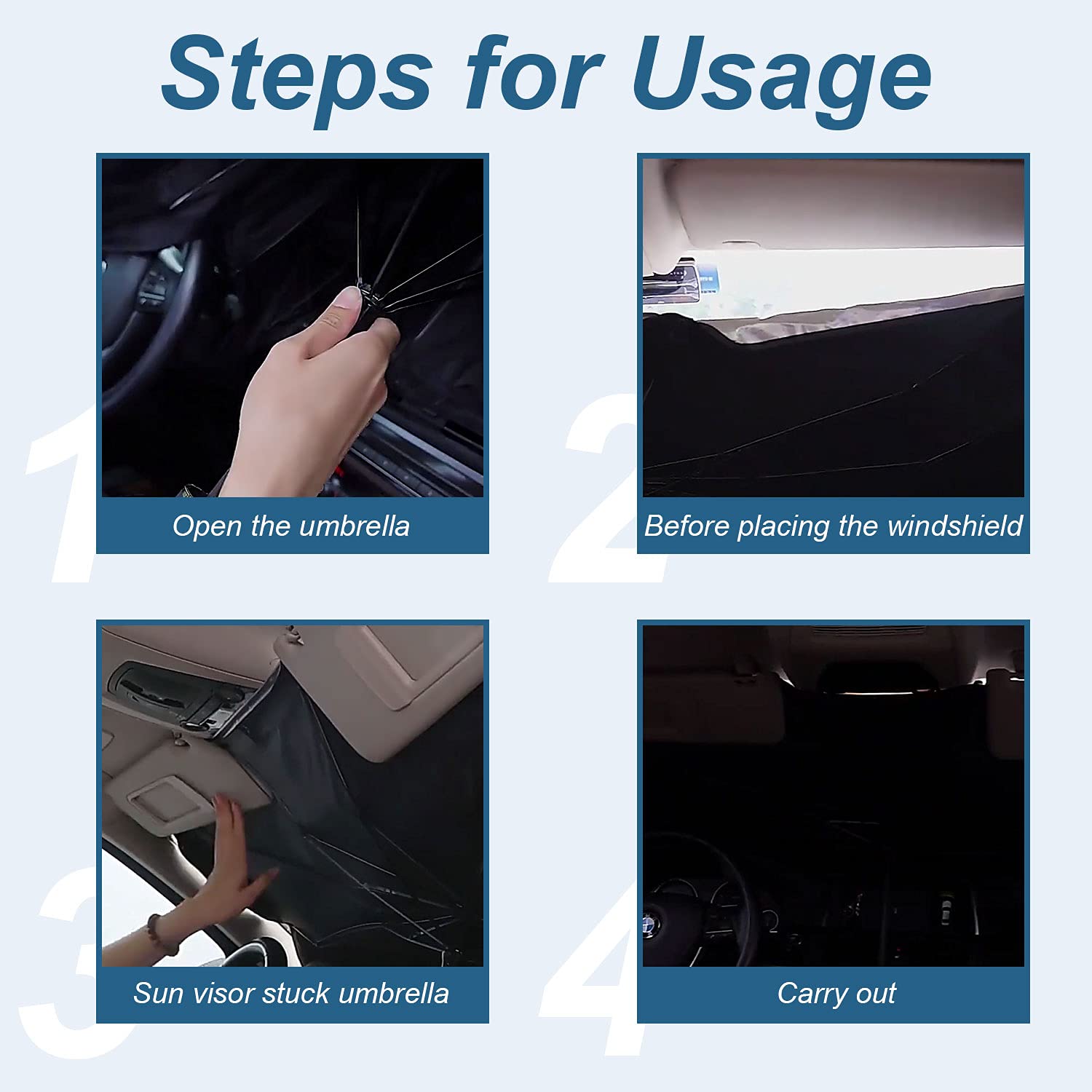 Steps for Usage

1

Open the umbrella

2

Before placing the windshield

3

Sun visor stuck umbrella

4

Carry out