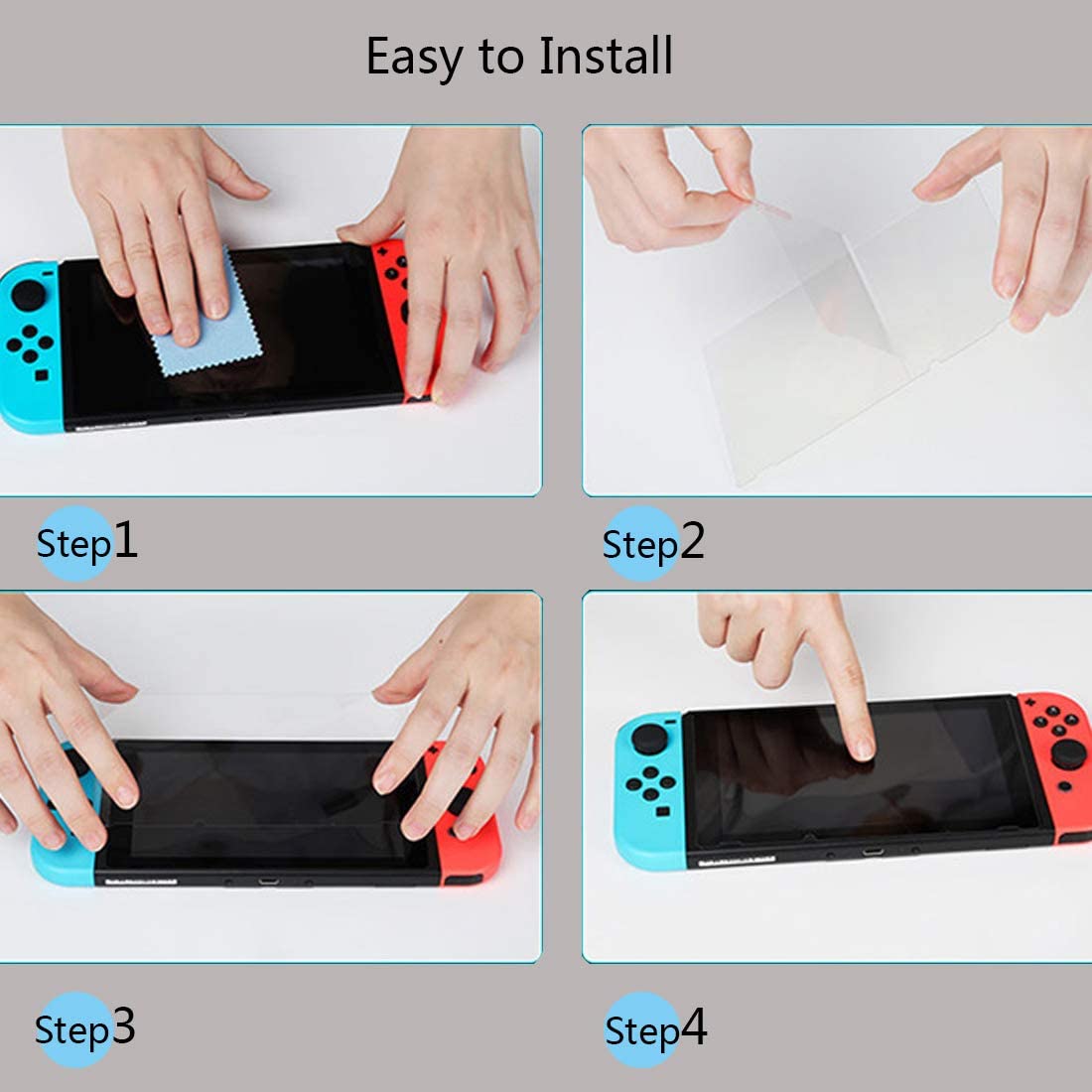 Easy to Install

Step1

Step2

Step3

Step4