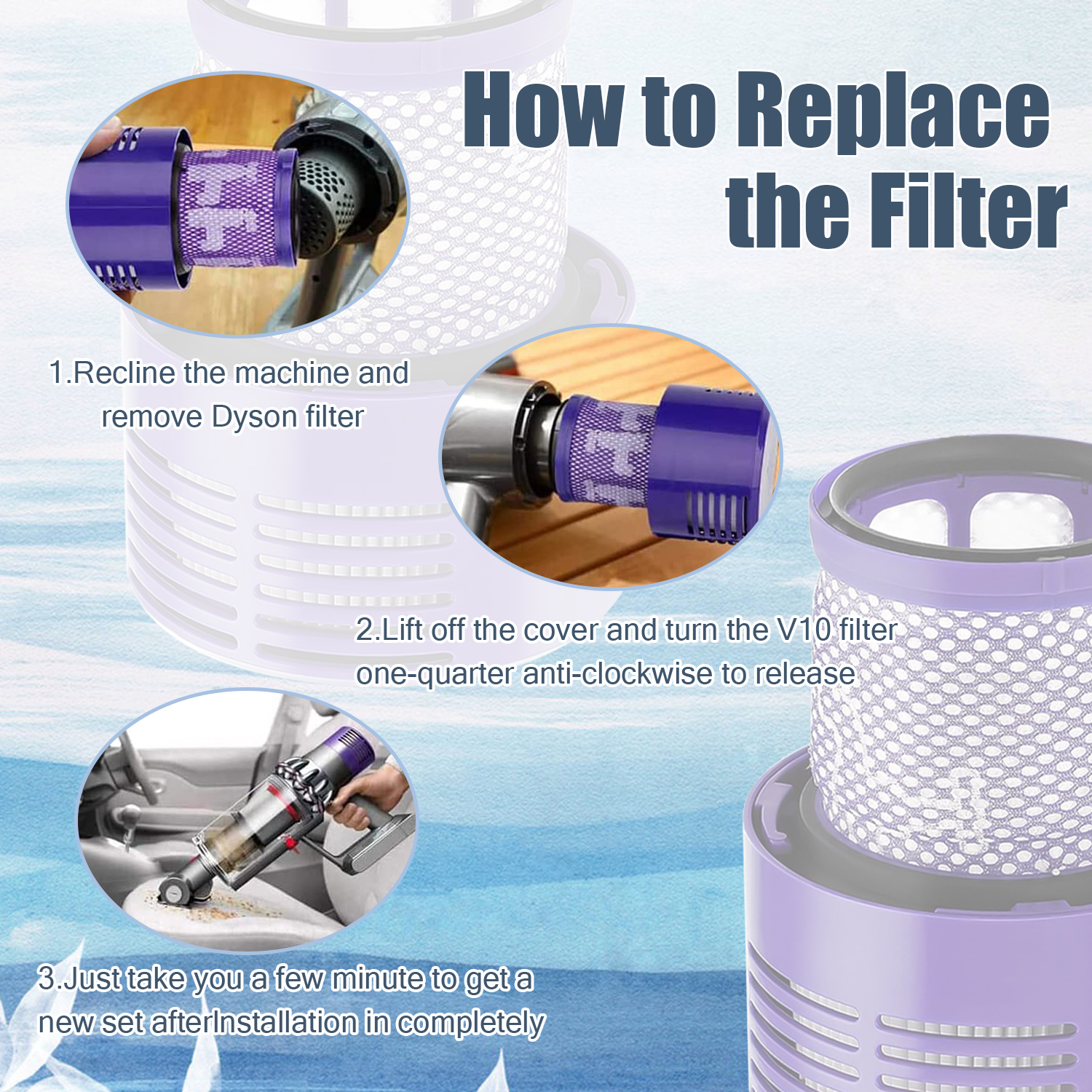 How to Replace the Filter

1.Recline the machine and remove Dyson filter

2.Lift off the cover and turn the V10 filter one-quarter anti-clockwise to release

3.Just take you a few minute to get a new set afterInstallation in completely