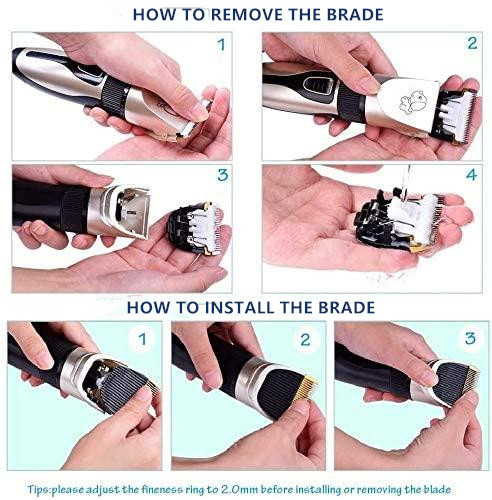 HOW TO REMOVE THE BRADE

1

2

3

4

HOW TO INSTALL THE BRADE

1

2

3

Tips:please adjust the fineness ring to 2.0mm before installing or removing the blade