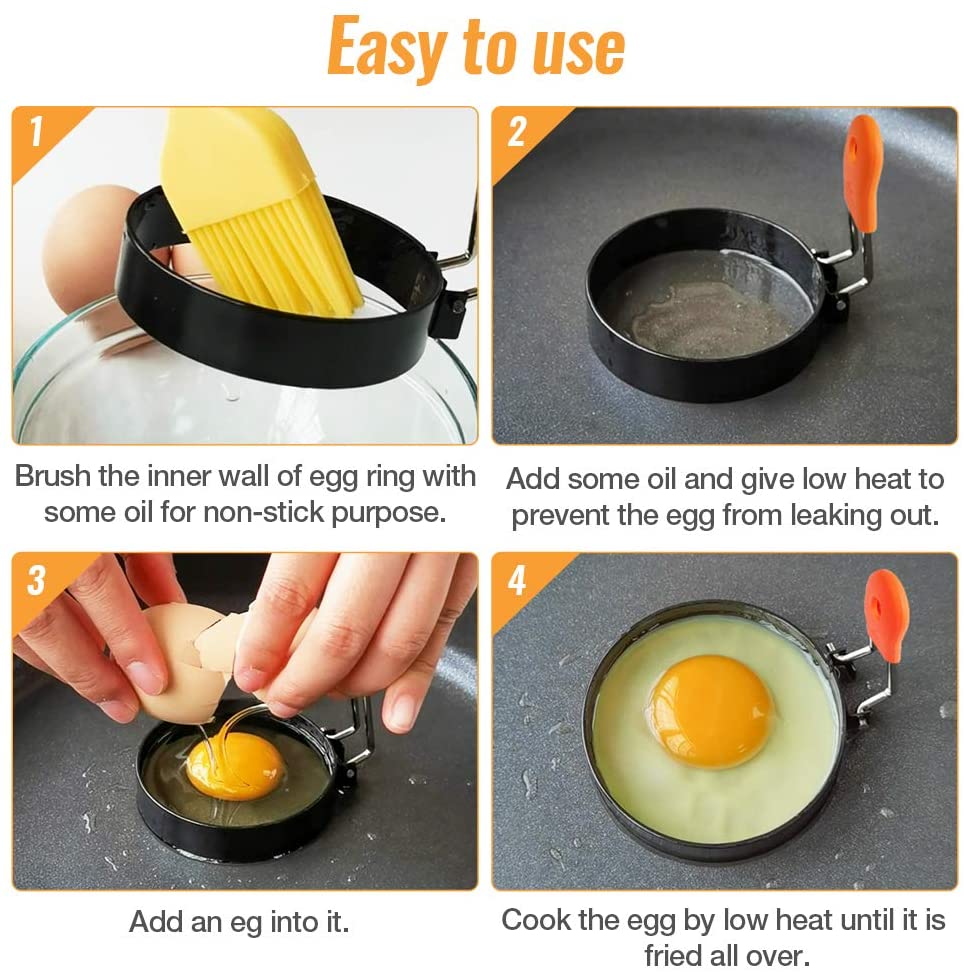 Easy to use

1

Brush the inner wall of egg ring with some oil for non-stick purpose.

2

Add some oil and give low heat to prevent the egg from leaking out.

3

Add an eg into it.

4

Cook the egg by low heat until it is fried all over.