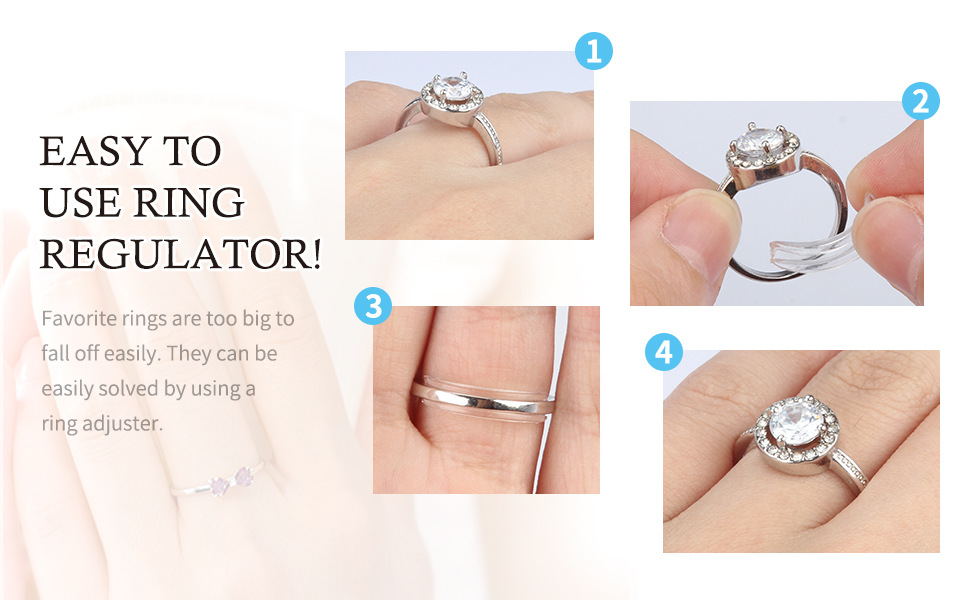 EASY TO USE RING REGULATOR!

Favorite rings are too big to fall off easily. They can be easily solved by using a ring adjuster.

1

2

3

4