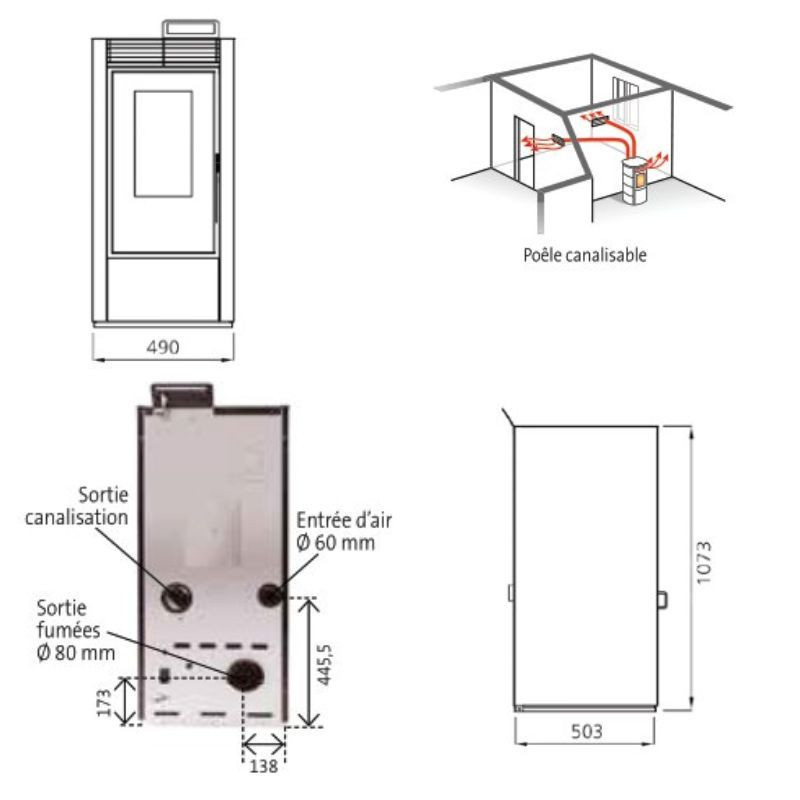 490

Poêle canalisable

Sortie canalisation

Entrée d'air Ø 60 mm

Sortie fumées Ø 80 mm

445,5

173

138

1073

503