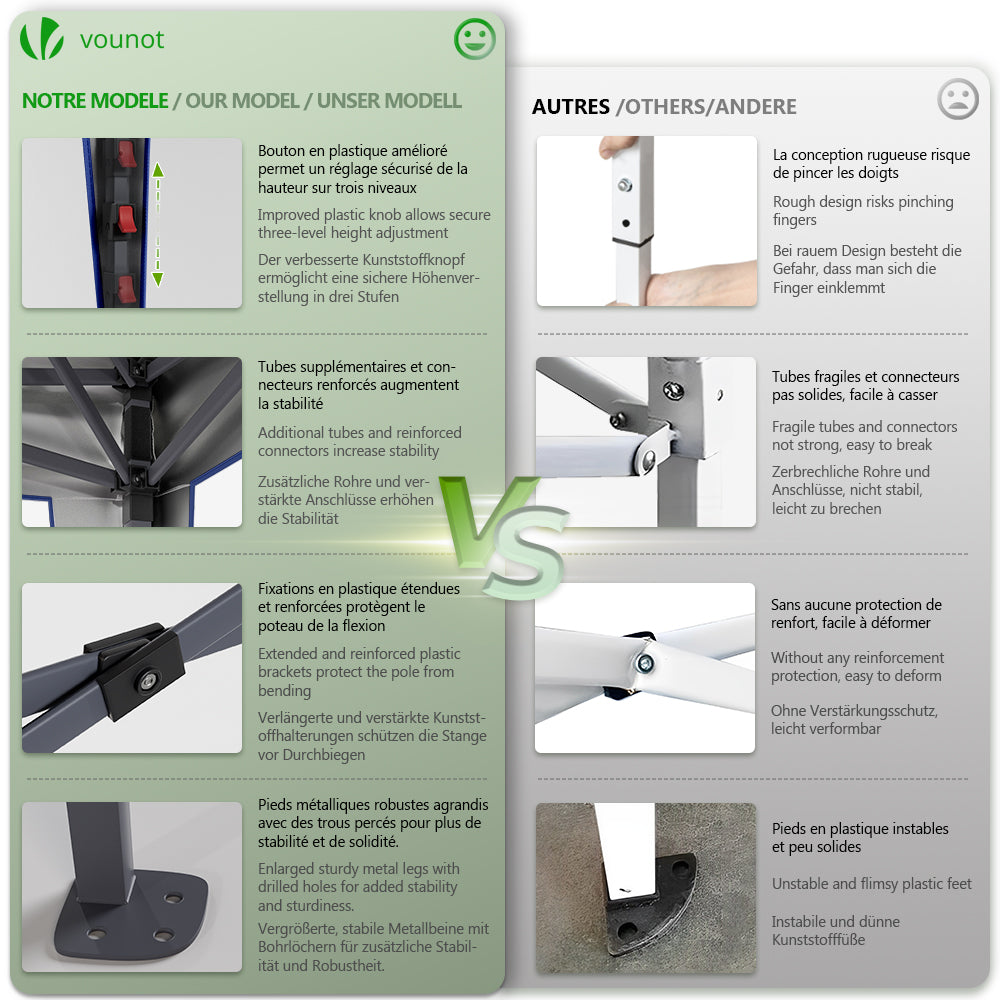 vounot

NOTRE MODELE / OUR MODEL / UNSER MODELL

Bouton en plastique amélioré permet un réglage sécurisé de la hauteur sur trois niveaux

Improved plastic knob allows secure three-level height adjustment

Der verbesserte Kunststoffknopf ermöglicht eine sichere Höhenverstellung in drei Stufen

Tubes supplémentaires et connecteurs renforcés augmentent la stabilité

Additional tubes and reinforced connectors increase stability

Zusätzliche Rohre und verstärkte Anschlüsse erhöhen die Stabilität

Fixations en plastique étendues et renforcées protègent le poteau de la flexion

Extended and reinforced plastic brackets protect the pole from bending

Verlängerte und verstärkte Kunststoffhalterungen schützen die Stange vor Durchbiegen

Pieds métalliques robustes agrandis avec des trous percés pour plus de stabilité et de solidité.

Enlarged sturdy metal legs with drilled holes for added stability and sturdiness.

Vergrößerte, stabile Metallbeine mit Bohrlöchern für zusätzliche Stabilität und Robustheit.

VS

AUTRES /OTHERS/ANDERE

La conception rugueuse risque de pincer les doigts

Rough design risks pinching fingers

Bei rauem Design besteht die Gefahr, dass man sich die Finger einklemmt

Tubes fragiles et connecteurs pas solides, facile à casser

Fragile tubes and connectors not strong, easy to break

Zerbrechliche Rohre und Anschlüsse, nicht stabil, leicht zu brechen

Sans aucune protection de renfort, facile à déformer

Without any reinforcement protection, easy to deform

Ohne Verstärkungsschutz, leicht verformbar

Pieds en plastique instables et peu solides

Unstable and flimsy plastic feet

Instabile und dünne Kunststofffüße