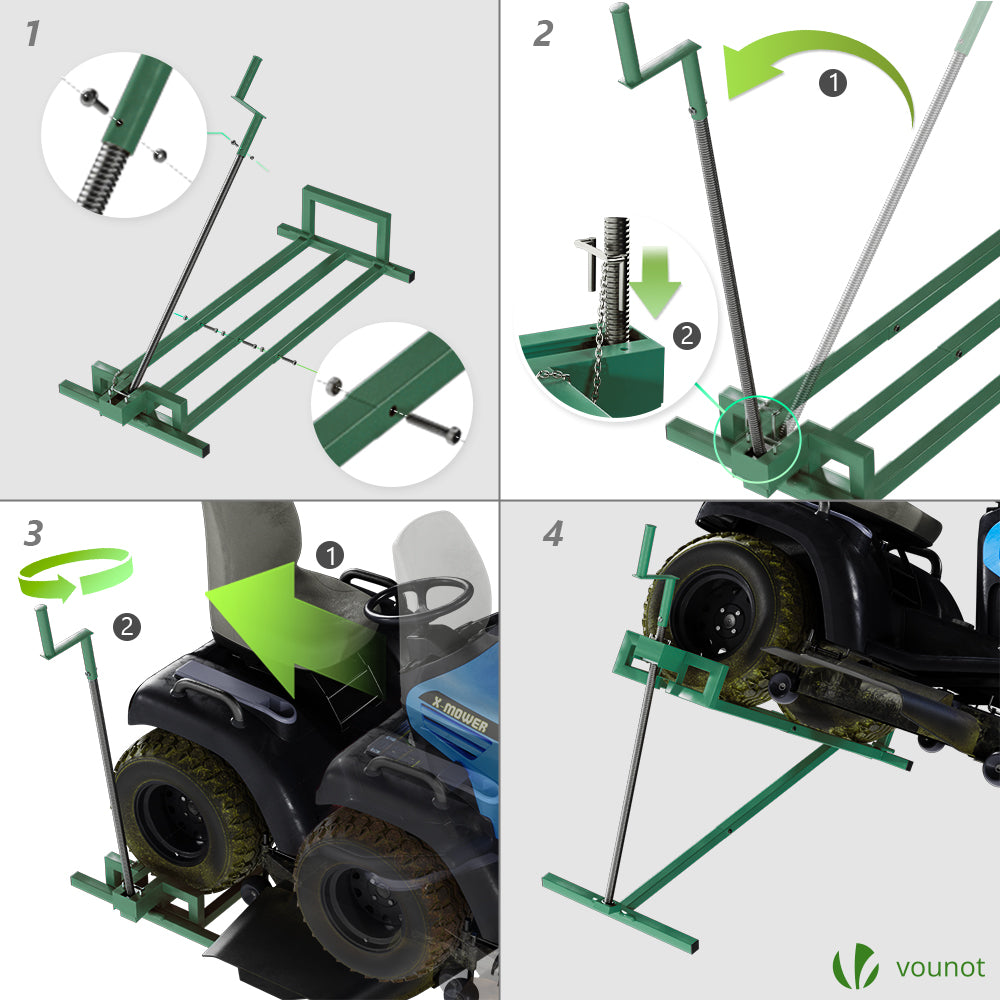 1

2

1

2

3

1

2

X-MOWER

4

vounot