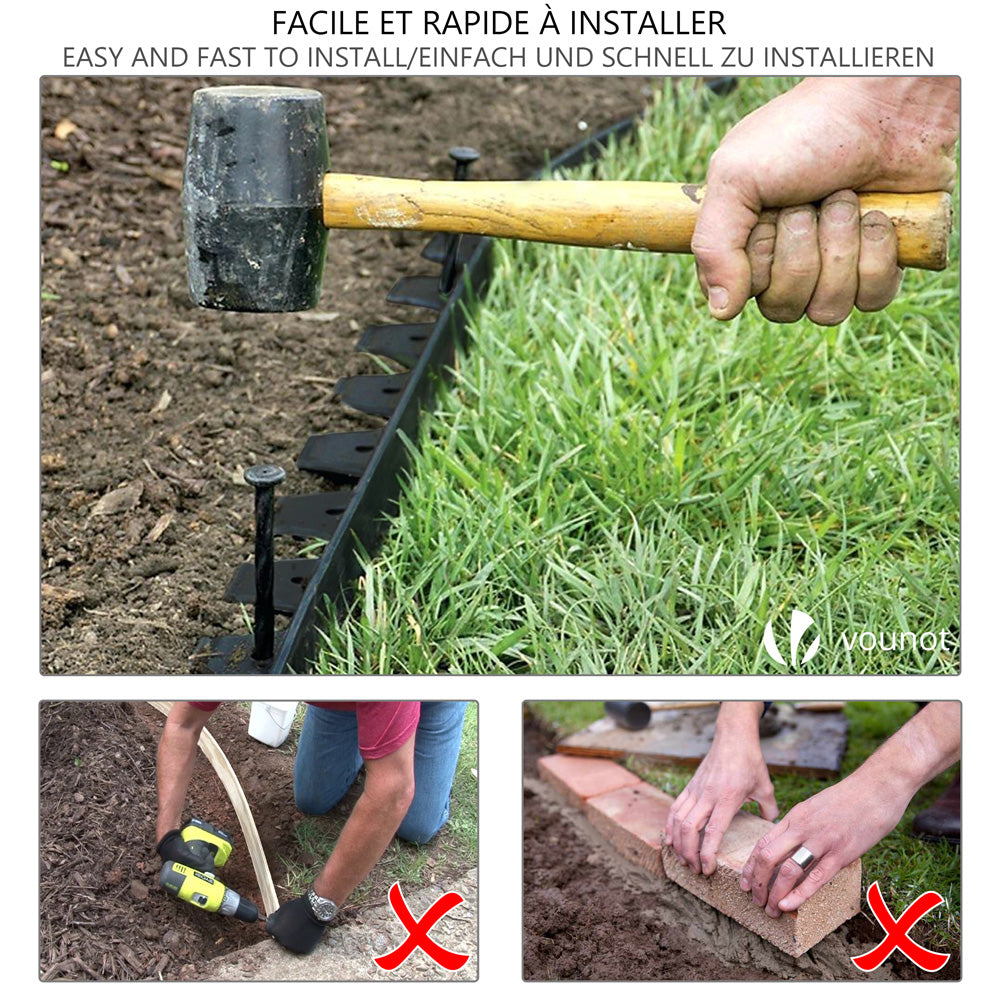 FACILE ET RAPIDE À INSTALLER
EASY AND FAST TO INSTALL/EINFACH UND SCHNELL ZU INSTALLIEREN

vounot