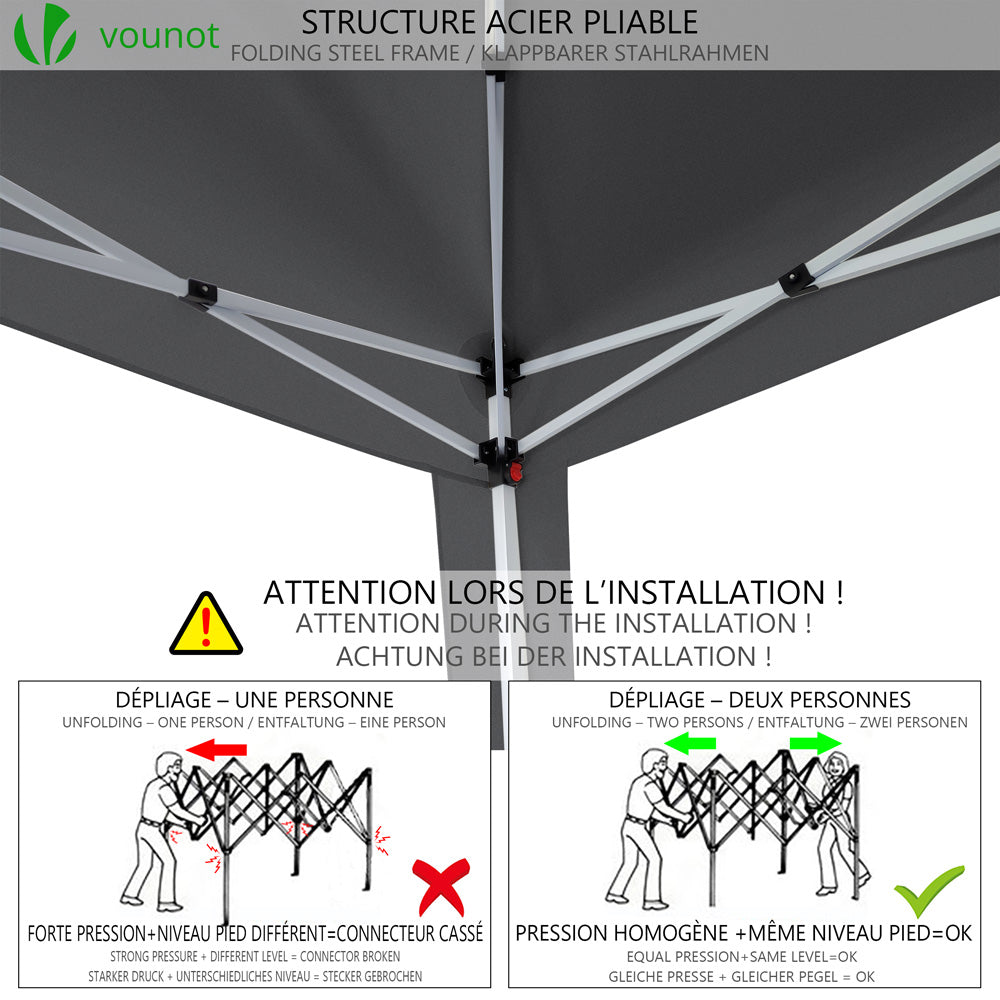 vounot

STRUCTURE ACIER PLIABLE
FOLDING STEEL FRAME / KLAPPBARER STAHLRAHMEN

ATTENTION LORS DE L'INSTALLATION !
ATTENTION DURING THE INSTALLATION !
ACHTUNG BEI DER INSTALLATION !

DÉPLIAGE – UNE PERSONNE
UNFOLDING – ONE PERSON / ENTFALTUNG – EINE PERSON

FORTE PRESSION+NIVEAU PIED DIFFÉRENT=CONNECTEUR CASSÉ
STRONG PRESSURE + DIFFERENT LEVEL = CONNECTOR BROKEN
STARKER DRUCK + UNTERSCHIEDLICHES NIVEAU = STECKER GEBROCHEN

DÉPLIAGE – DEUX PERSONNES
UNFOLDING – TWO PERSONS / ENTFALTUNG – ZWEI PERSONEN

PRESSION HOMOGÈNE +MÊME NIVEAU PIED=OK
EQUAL PRESSION+SAME LEVEL=OK
GLEICHE PRESSE + GLEICHER PEGEL = OK